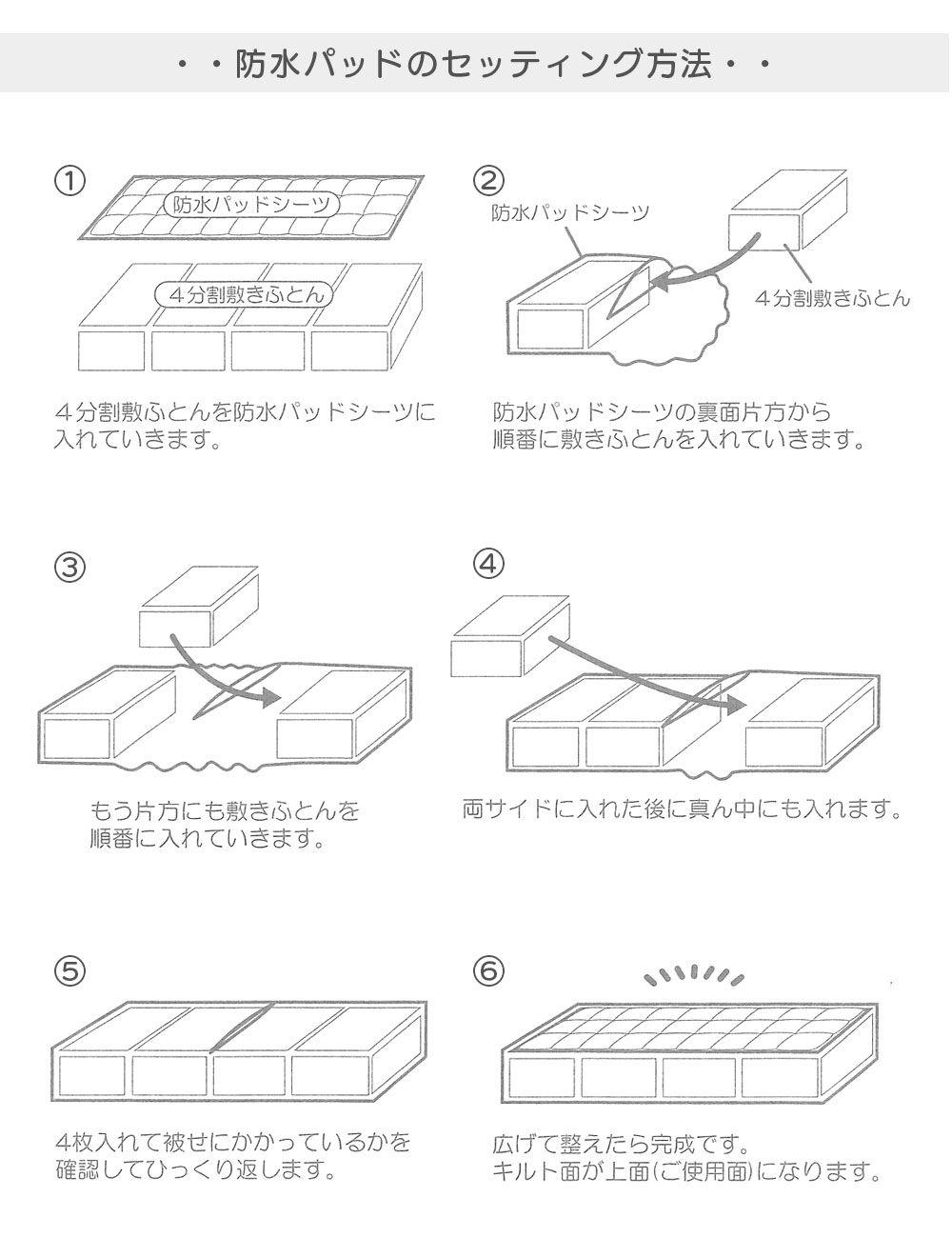 ・・防水パッドのセッティング方法・・

①

防水パッドシーツ

４分割敷きふとん

４分割敷ふとんを防水パッドシーツに入れていきます。

②

防水パッドシーツ

４分割敷きふとん

防水パッドシーツの裏面片方から順番に敷きふとんを入れていきます。

③

もう片方にも敷きふとんを順番に入れていきます。

④

両サイドに入れた後に真ん中にも入れます。

⑤

4枚入れて被せにかかっているかを確認してひっくり返します。

⑥

広げて整えたら完成です。
キルト面が上面(ご使用面)になります。