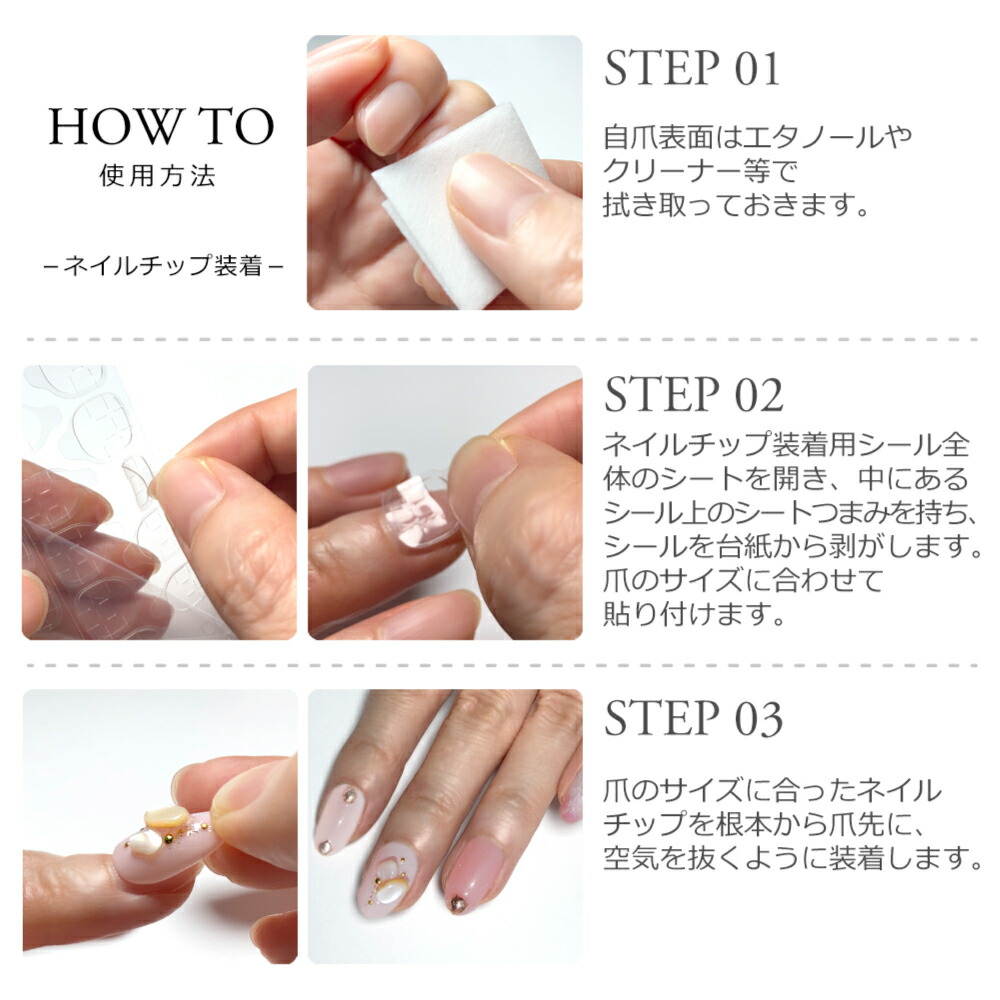 HOW TO
使用方法

-ネイルチップ装着-

STEP 01

自爪表面はエタノールやクリーナー等で拭き取っておきます。

STEP 02

ネイルチップ装着用シール全体のシートを開き、中にあるシール上のシートつまみを持ち、シールを台紙から剥がします。爪のサイズに合わせて貼り付けます。

STEP 03

爪のサイズに合ったネイルチップを根本から爪先に、空気を抜くように装着します。