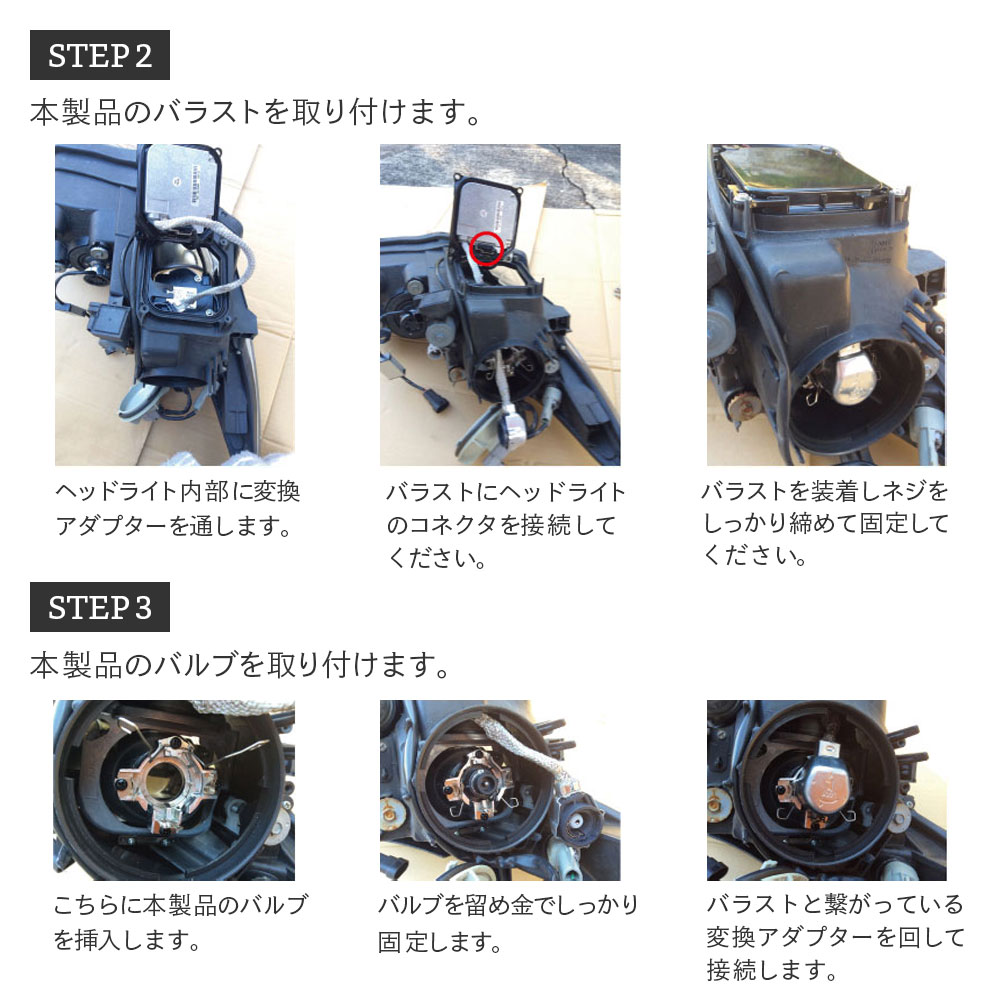 STEP 2

本製品のバラストを取り付けます。

ヘッドライト内部に変換アダプターを通します。

バラストにヘッドライトのコネクタを接続してください。

バラストを装着しネジをしっかり締めて固定してください。

STEP 3

本製品のバルブを取り付けます。

こちらに本製品のバルブを挿入します。

バルブを留め金でしっかり固定します。

バラストと繋がっている変換アダプターを回して接続します。