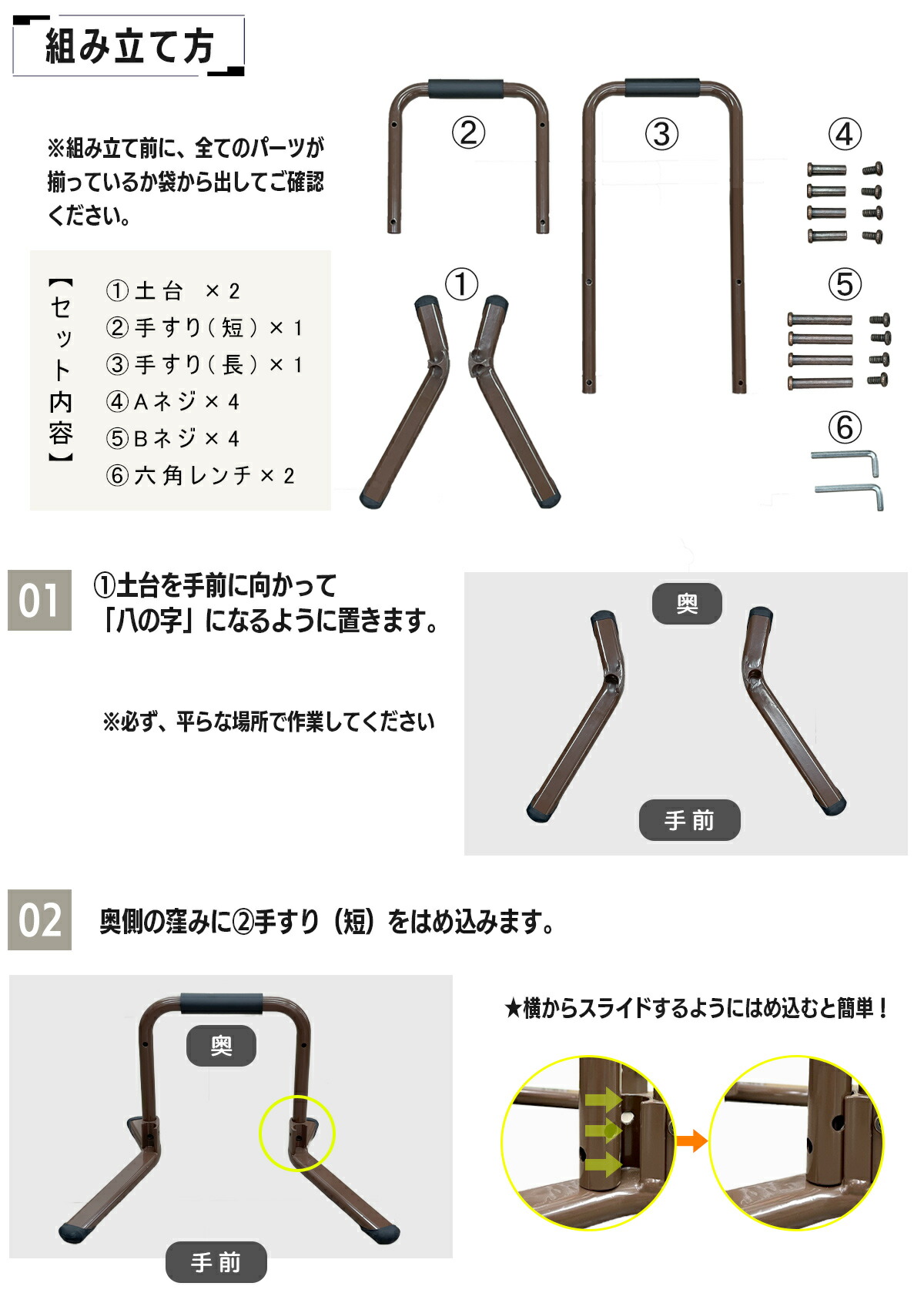 組み立て方

※組み立て前に、全てのパーツが揃っているか袋から出してご確認ください。

【セット内容】
①土台 ×2
②手すり(短)×1
③手すり(長)×1
④Aネジ×4
⑤Bネジ×4
⑥六角レンチ×2

②

③

④

①

⑤

⑥

01
①土台を手前に向かって「八の字」になるように置きます。

※必ず、平らな場所で作業してください

奥

手前

02
奥側の窪みに②手すり(短)をはめ込みます。

奥

手前

★横からスライドするようにはめ込むと簡単!