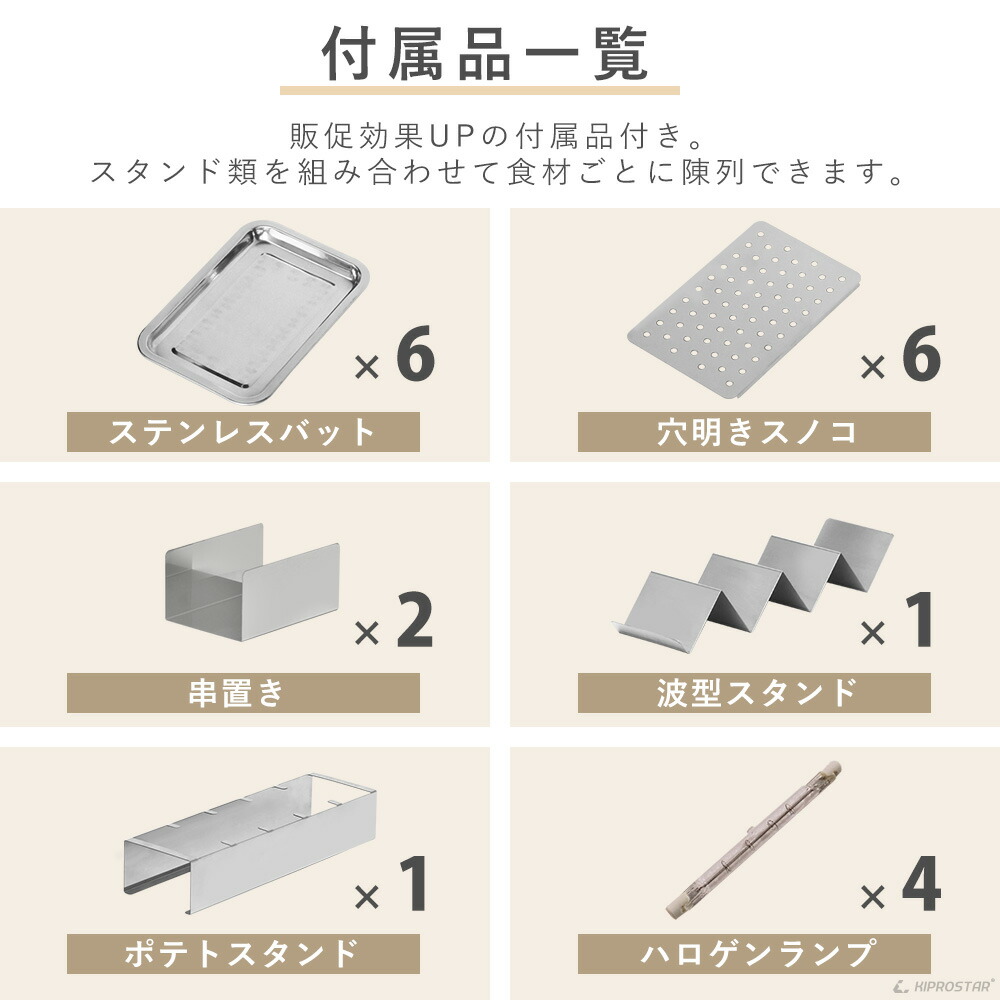 付属品一覧

販促効果UPの付属品付き。
スタンド類を組み合わせて食材ごとに陳列できます。

×6
ステンレスバット

×6
穴明きスノコ

×2
串置き

×1
波型スタンド

×1
ポテトスタンド

×4
ハロゲンランプ

KIPROSTAR®