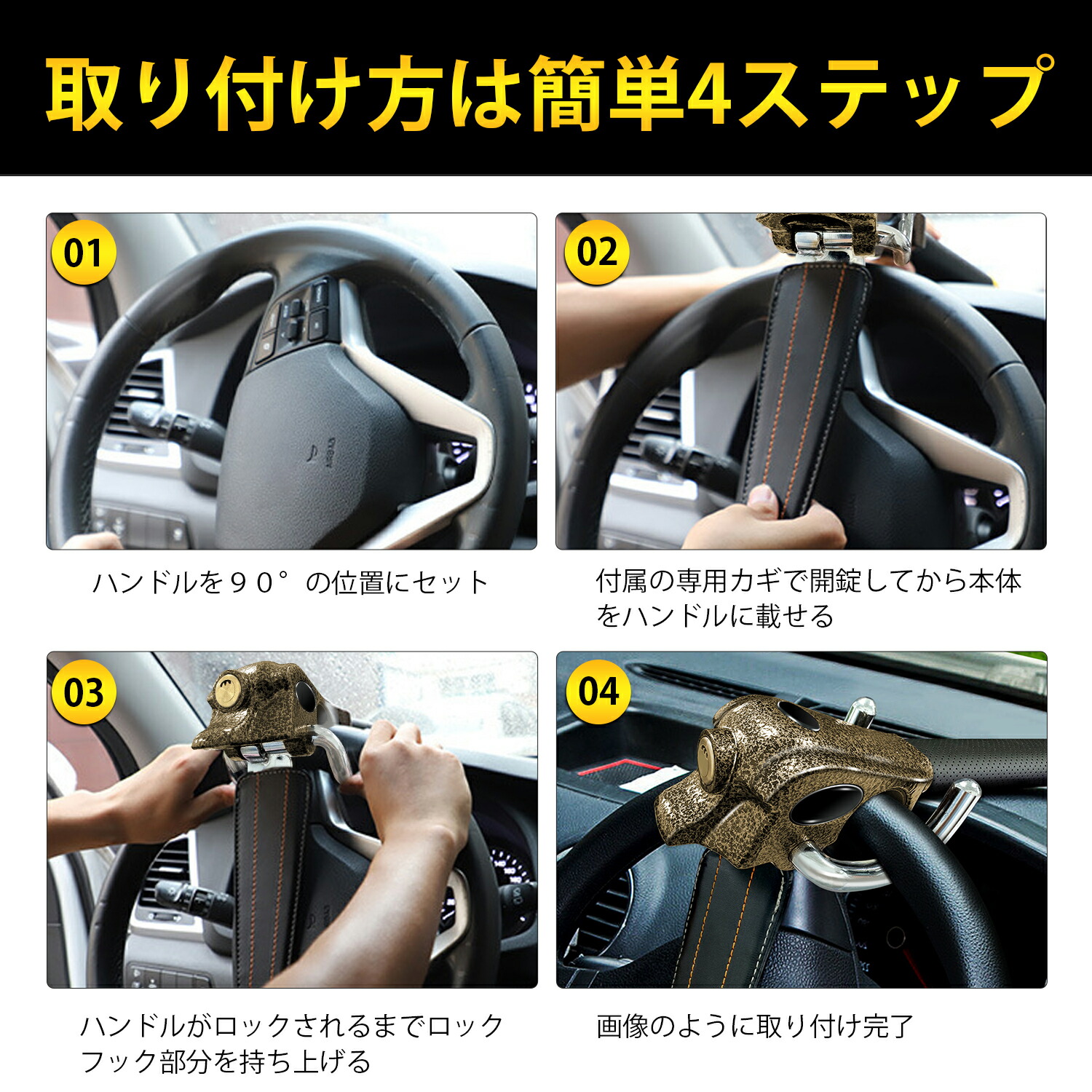 取り付け方は簡単4ステップ

01

ハンドルを９０°の位置にセット

02

付属の専用カギで開錠してから本体をハンドルに載せる

03

ハンドルがロックされるまでロックフック部分を持ち上げる

04

画像のように取り付け完了