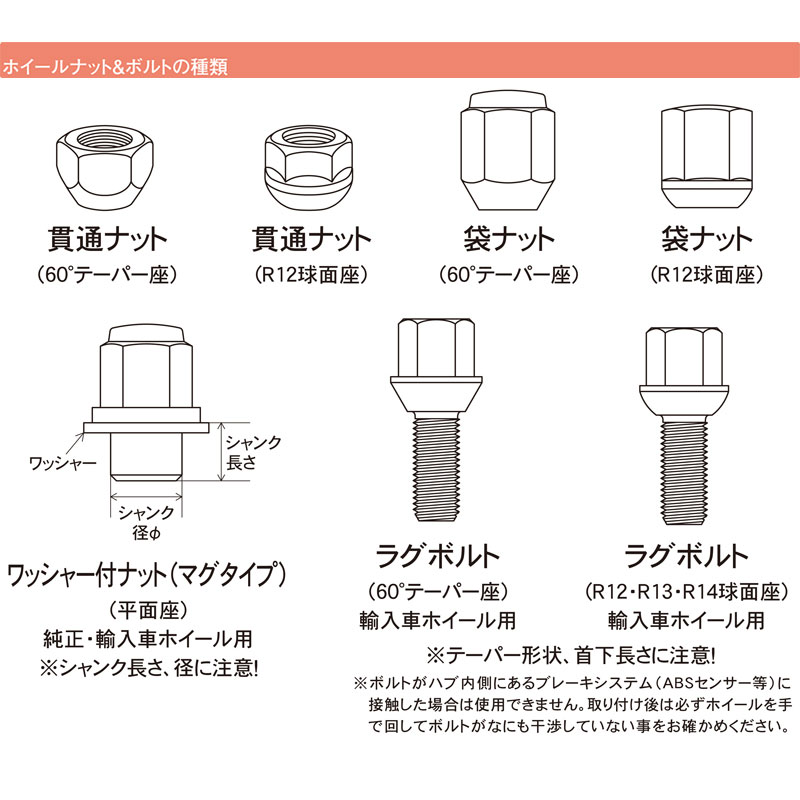 ホイールナット&ボルトの種類

貫通ナット
(60°テーパー座)

貫通ナット
(R12球面座)

袋ナット
(60°テーパー座)

袋ナット
(R12球面座)

ワッシャー

シャンク長さ

シャンク径φ

ワッシャー付ナット(マグタイプ)
(平面座)
純正・輸入車ホイール用
※シャンク長さ、径に注意!

ラグボルト
(60°テーパー座)
輸入車ホイール用

ラグボルト
(R12・R13・R14球面座)
輸入車ホイール用

※テーパー形状、首下長さに注意!

※ボルトがハブ内側にあるブレーキシステム(ABSセンサー等)に接触した場合は使用できません。取り付け後は必ずホイールを手で回してボルトがなにも干渉していない事をお確かめください。