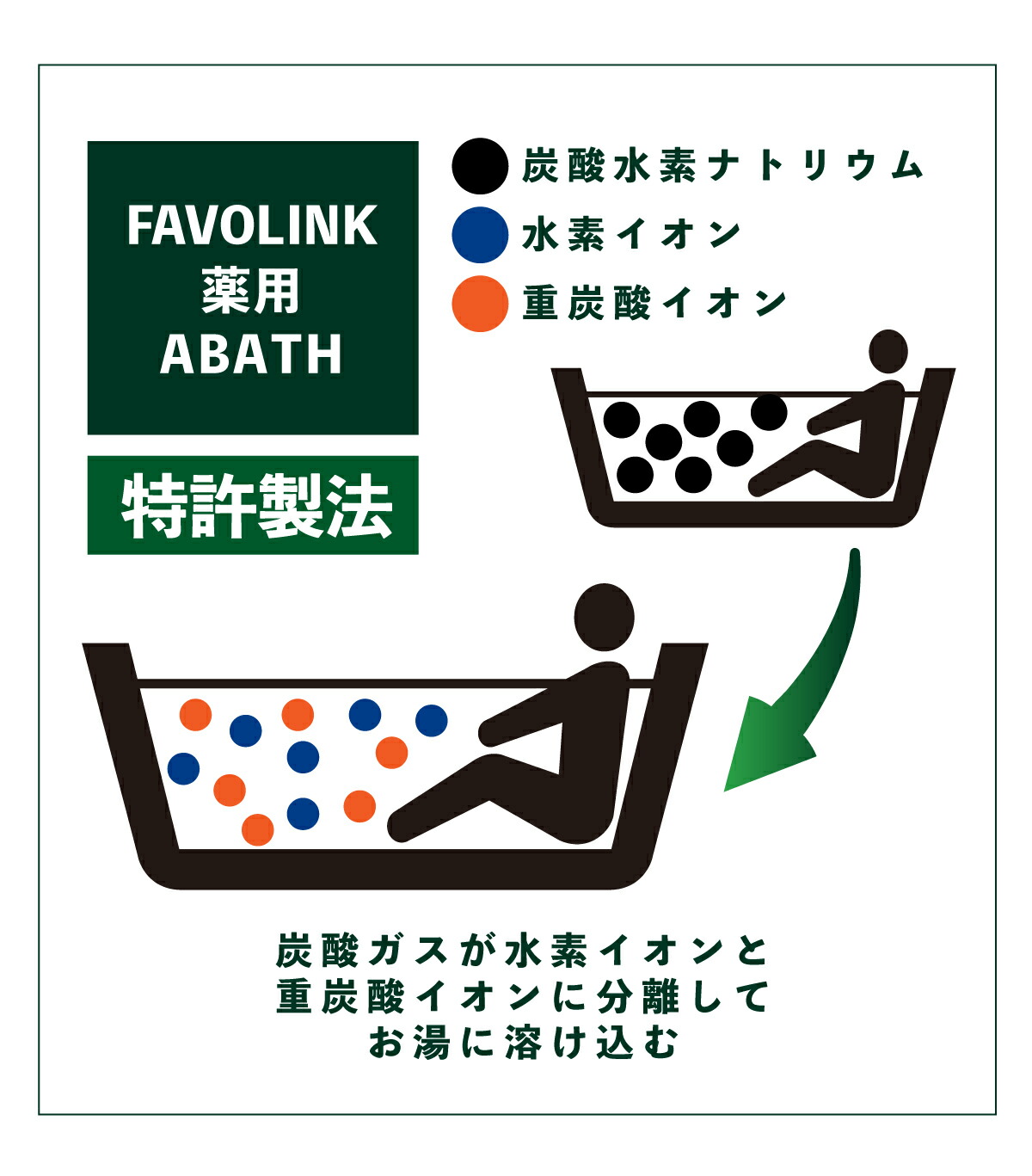 FAVOLINK
薬用
ABATH

特許製法

炭酸水素ナトリウム
水素イオン
重炭酸イオン

炭酸ガスが水素イオンと
重炭酸イオンに分離して
お湯に溶け込む