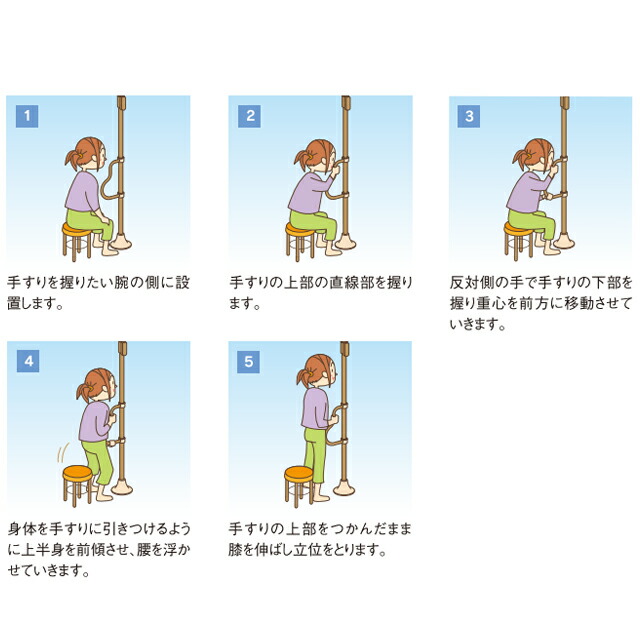 1

手すりを握りたい腕の側に設置します。

2

手すりの上部の直線部を握ります。

3

反対側の手で手すりの下部を握り重心を前方に移動させていきます。

4

身体を手すりに引きつけるように上半身を前傾させ、腰を浮かせていきます。

5

手すりの上部をつかんだまま膝を伸ばし立位をとります。