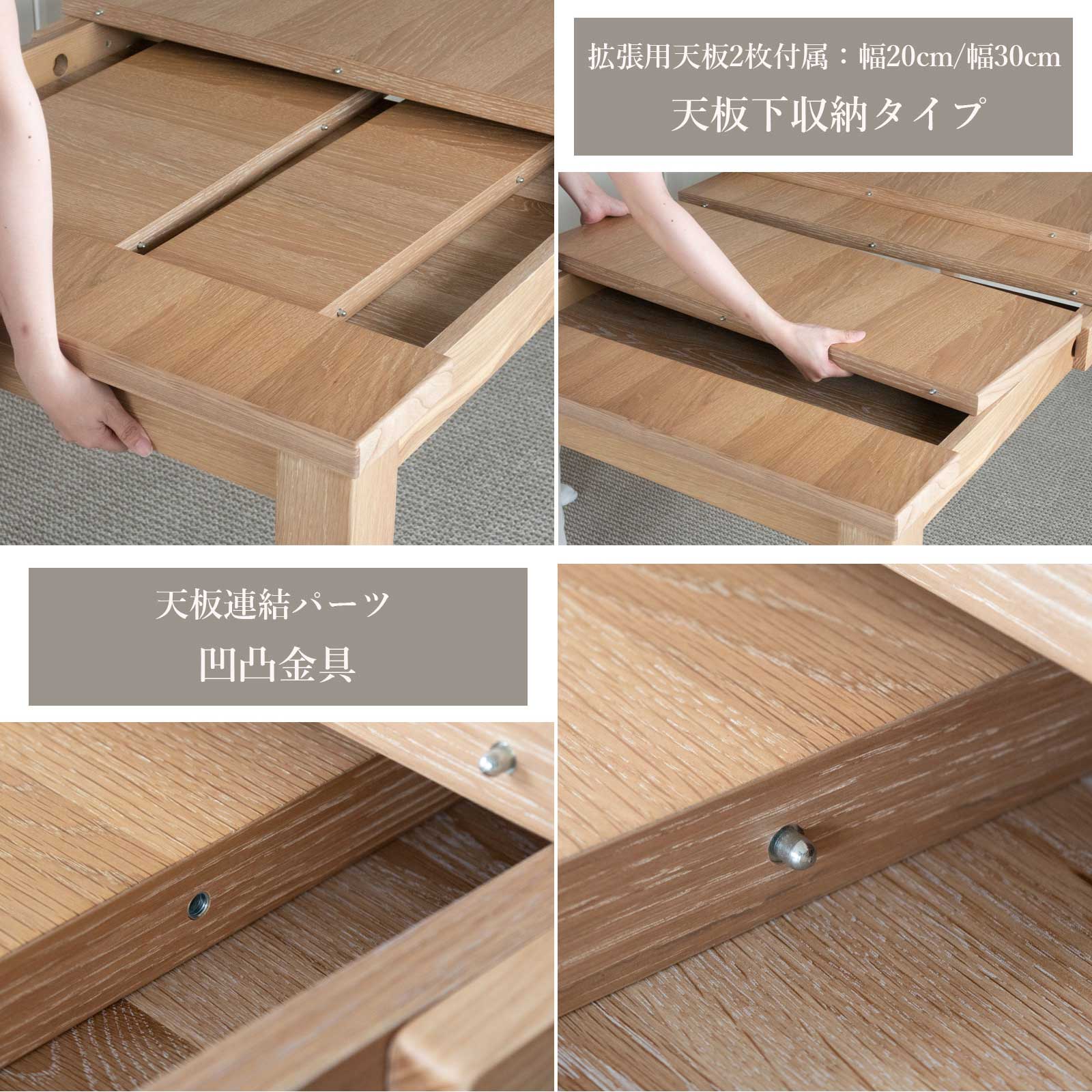 拡張用天板2枚付属：幅20cm/幅30cm

天板下収納タイプ

天板連結パーツ

凹凸金具