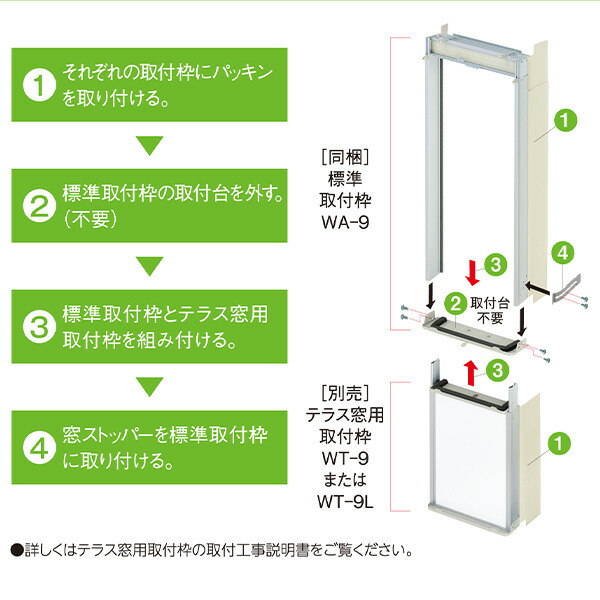 1 それぞれの取付枠にパッキンを取り付ける。

2 標準取付枠の取付台を外す。(不要)

3 標準取付枠とテラス窓用取付枠を組み付ける。

4 窓ストッパーを標準取付枠に取り付ける。

[同梱] 標準 取付枠 WA-9

1

4

3

2 取付台 不要

3

[別売] テラス窓用 取付枠 WT-9 または WT-9L

1

●詳しくはテラス窓用取付枠の取付工事説明書をご覧ください。