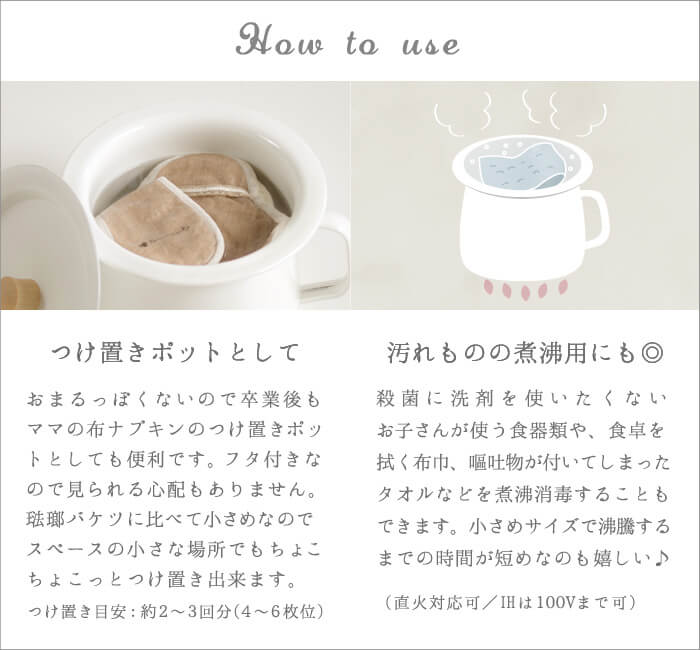 How to use

つけ置きポットとして

おまるっぽくないので卒業後もママの布ナプキンのつけ置きポットとしても便利です。フタ付きなので見られる心配もありません。琺瑯バケツに比べて小さめなのでスペースの小さな場所でもちょこちょこっとつけ置き出来ます。

つけ置き目安：約2～3回分（4～6枚位）

汚れものの煮沸用にも◎

殺菌に洗剤を使いたくないお子さんが使う食器類や、食卓を拭く布巾、嘔吐物が付いてしまったタオルなどを煮沸消毒することもできます。小さめサイズで沸騰するまでの時間が短めなのも嬉しい♪

（直火対応可／IHは100Vまで可）