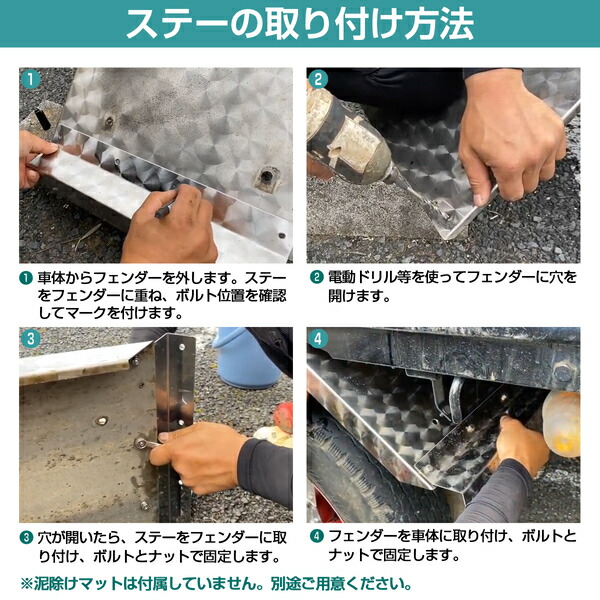 ステーの取り付け方法

1

2

❶ 車体からフェンダーを外します。ステーをフェンダーに重ね、ボルト位置を確認してマークを付けます。

❷ 電動ドリル等を使ってフェンダーに穴を開けます。

3

4

❸ 穴が開いたら、ステーをフェンダーに取り付け、ボルトとナットで固定します。

❹ フェンダーを車体に取り付け、ボルトとナットで固定します。

※泥除けマットは付属していません。別途ご用意ください。