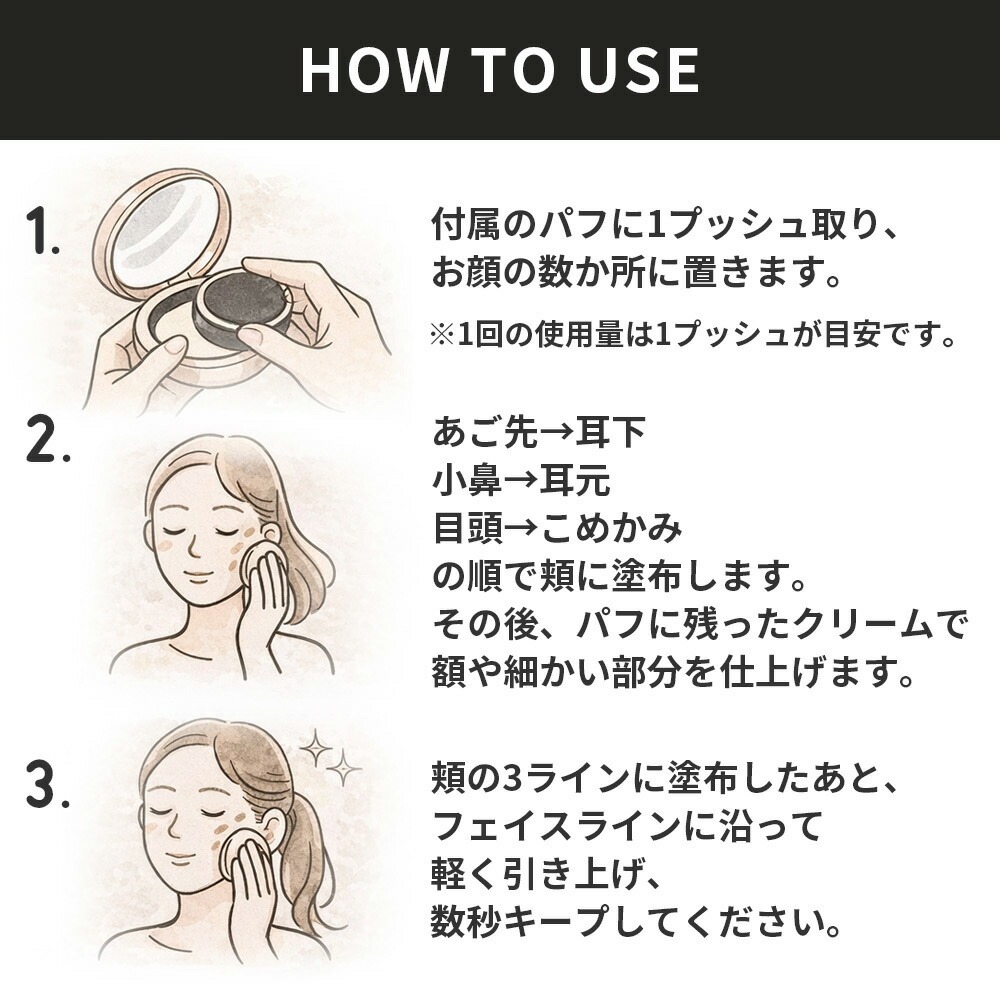 HOW TO USE

1.

付属のパフに1プッシュ取り、
お顔の数か所に置きます。

※1回の使用量は1プッシュが目安です。

2.

あご先→耳下
小鼻→耳元
目頭→こめかみ
の順で頬に塗布します。
その後、パフに残ったクリームで
額や細かい部分を仕上げます。

3.

頬の3ラインに塗布したあと、
フェイスラインに沿って
軽く引き上げ、
数秒キープしてください。