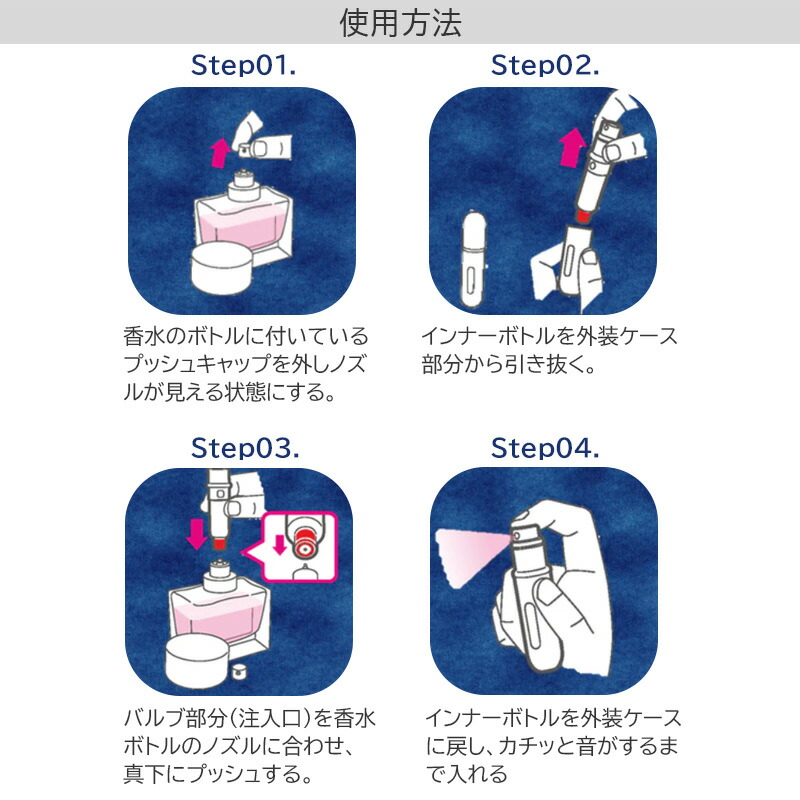 使用方法

Step01.

香水のボトルに付いているプッシュキャップを外しノズルが見える状態にする。

Step02.

インナーボトルを外装ケース部分から引き抜く。

Step03.

バルブ部分(注入口)を香水ボトルのノズルに合わせ、真下にプッシュする。

Step04.

インナーボトルを外装ケースに戻し、カチッと音がするまで入れる