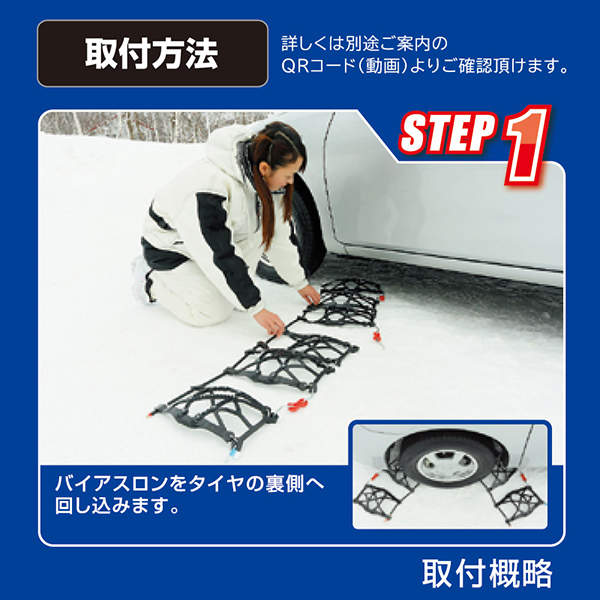 取付方法

詳しくは別途ご案内のQRコード(動画)よりご確認頂けます。

STEP 1

バイアスロンをタイヤの裏側へ回し込みます。

取付概略