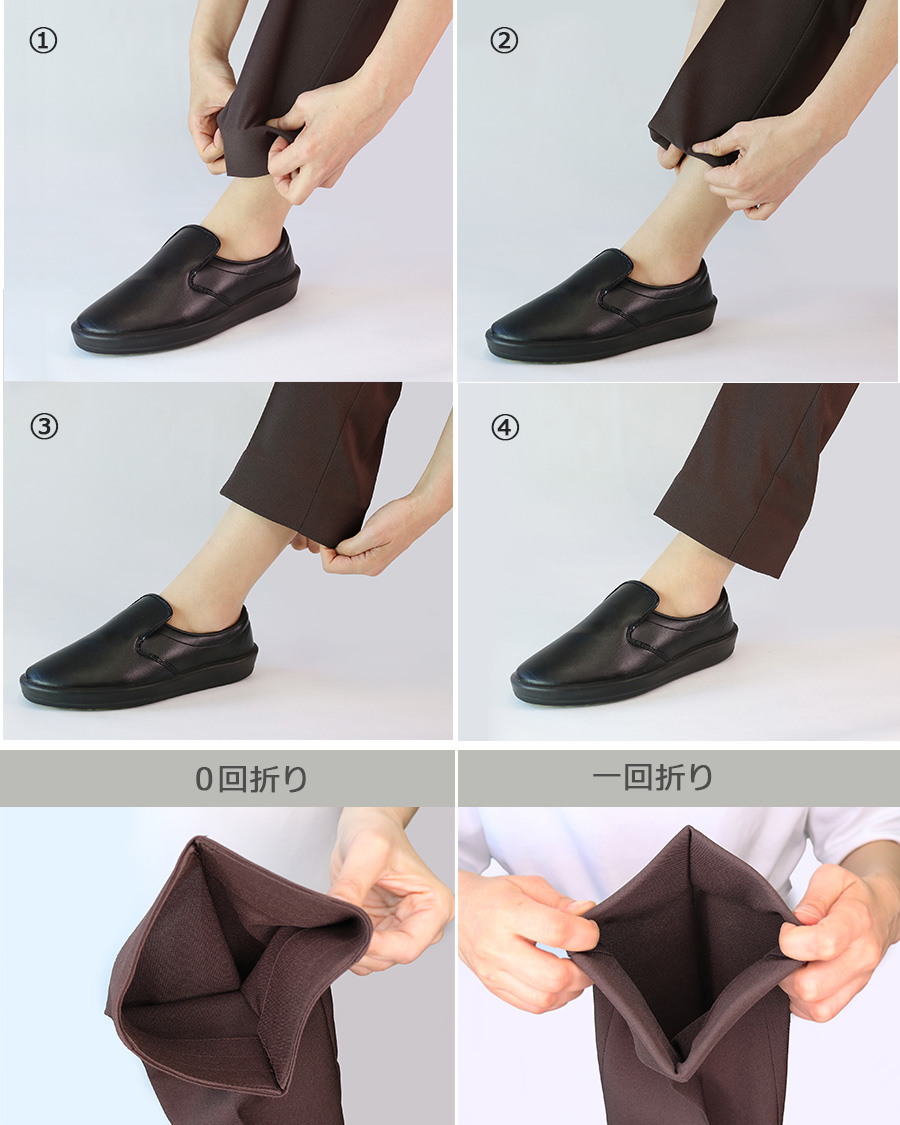 ①

②

③

④

0回折り

一回折り