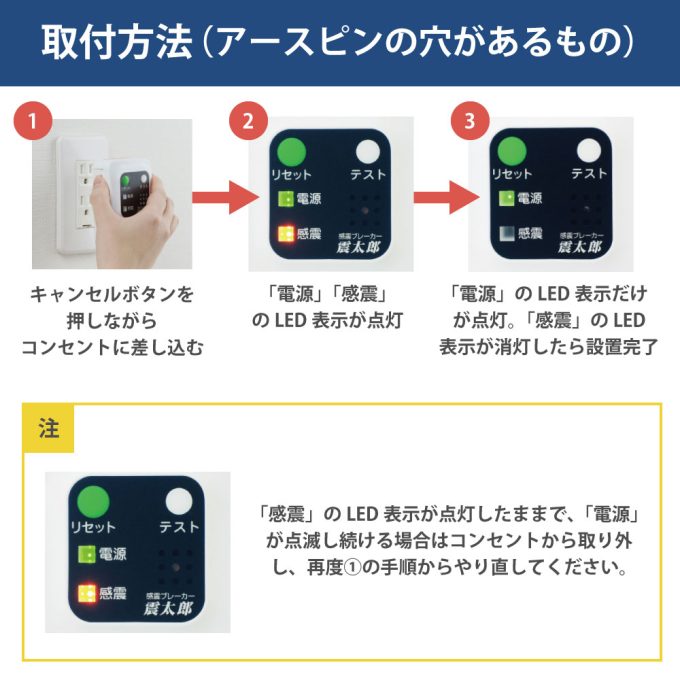 取付方法（アースピンの穴があるもの）

1

キャンセルボタンを押しながらコンセントに差し込む

2

リセット
テスト
電源
感震
感震ブレーカー
震太郎

「電源」「感震」の LED 表示が点灯

3

リセット
テスト
電源
感震
感震ブレーカー
震太郎

「電源」の LED 表示だけが点灯。「感震」の LED 表示が消灯したら設置完了

注

リセット
テスト
電源
感震
感震ブレーカー
震太郎

「感震」の LED 表示が点灯したままで、「電源」が点滅し続ける場合はコンセントから取り外し、再度①の手順からやり直してください。