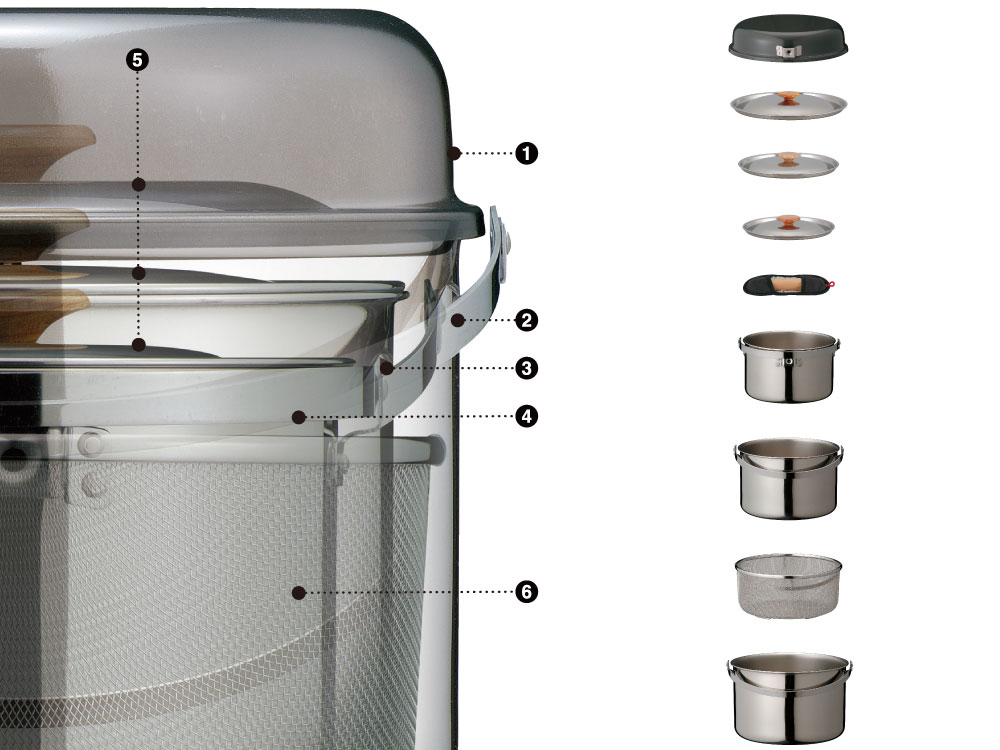 5
1
2
3
4
6