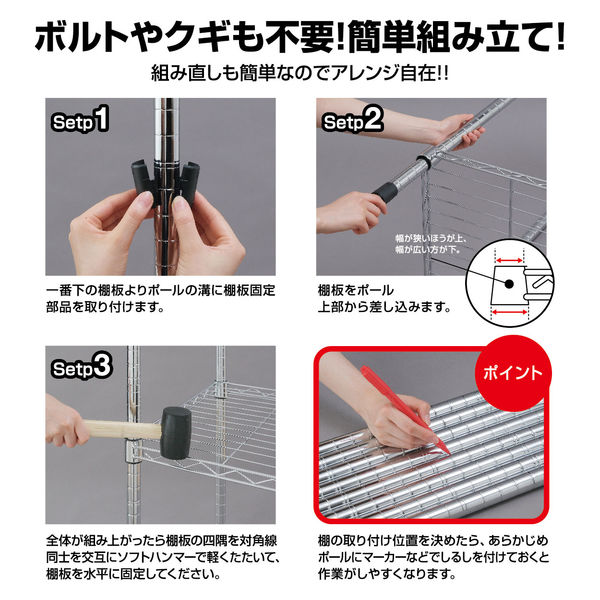 ボルトやクギも不要!簡単組み立て!

組み直しも簡単なのでアレンジ自在!!

Setp1

一番下の棚板よりポールの溝に棚板固定部品を取り付けます。

Setp2

幅が狭いほうが上、幅が広い方が下。

棚板をポール上部から差し込みます。

Setp3

全体が組み上がったら棚板の四隅を対角線同士を交互にソフトハンマーで軽くたたいて、棚板を水平に固定してください。

ポイント

棚の取り付け位置を決めたら、あらかじめポールにマーカーなどでしるしを付けておくと作業がしやすくなります。