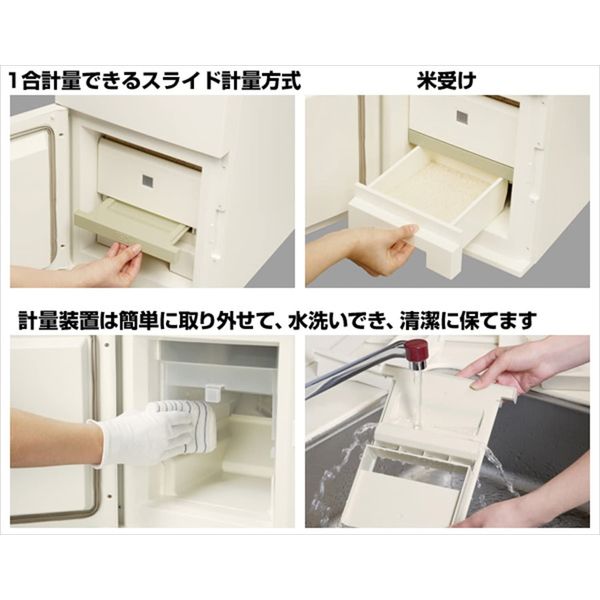 1合計量できるスライド計量方式

米受け

計量装置は簡単に取り外せて、水洗いでき、清潔に保てます