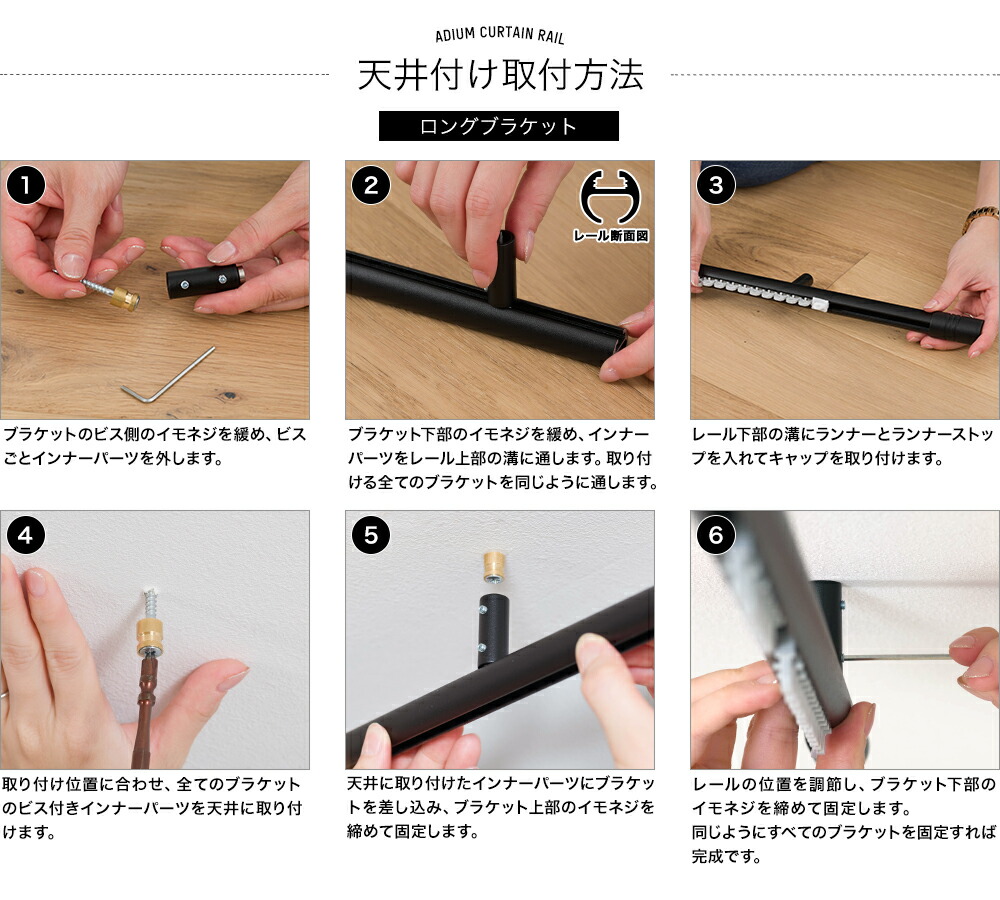 ADIUM CURTAIN RAIL

天井付け取付方法

ロングブラケット

1

ブラケットのビス側のイモネジを緩め、ビスごとインナーパーツを外します。

2

レール断面図

ブラケット下部のイモネジを緩め、インナーパーツをレール上部の溝に通します。取り付ける全てのブラケットを同じように通します。

3

レール下部の溝にランナーとランナーストップを入れてキャップを取り付けます。

4

取り付け位置に合わせ、全てのブラケットのビス付きインナーパーツを天井に取り付けます。

5

天井に取り付けたインナーパーツにブラケットを差し込み、ブラケット上部のイモネジを締めて固定します。

6

レールの位置を調節し、ブラケット下部のイモネジを締めて固定します。
同じようにすべてのブラケットを固定すれば完成です。