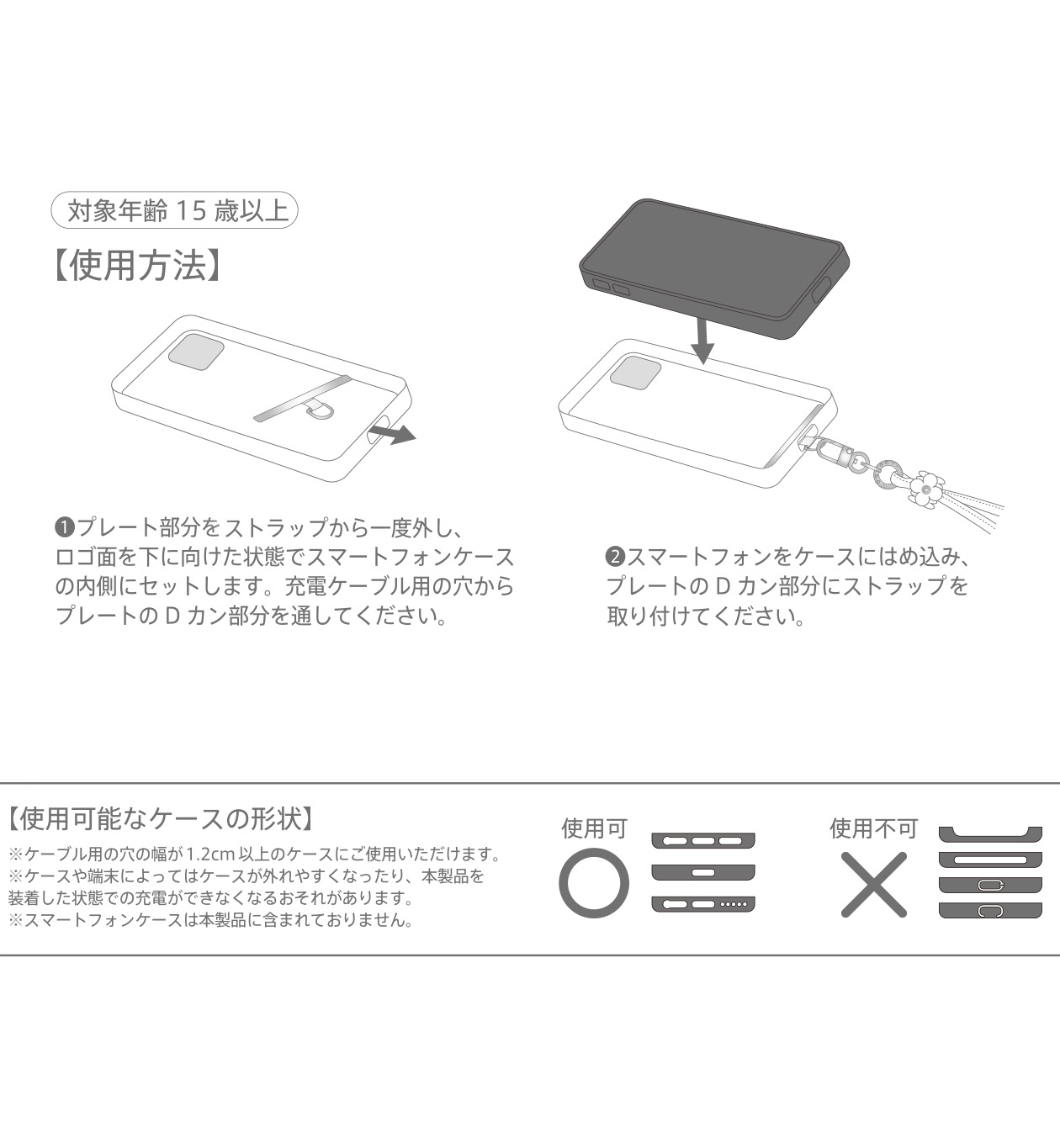 対象年齢 15 歳以上

【使用方法】

❶プレート部分をストラップから一度外し、ロゴ面を下に向けた状態でスマートフォンケースの内側にセットします。充電ケーブル用の穴からプレートの D カン部分を通してください。

❷スマートフォンをケースにはめ込み、プレートの D カン部分にストラップを取り付けてください。

【使用可能なケースの形状】

※ケーブル用の穴の幅が 1.2cm 以上のケースにご使用いただけます。
※ケースや端末によってはケースが外れやすくなったり、本製品を装着した状態での充電ができなくなるおそれがあります。
※スマートフォンケースは本製品に含まれておりません。

使用可

使用不可