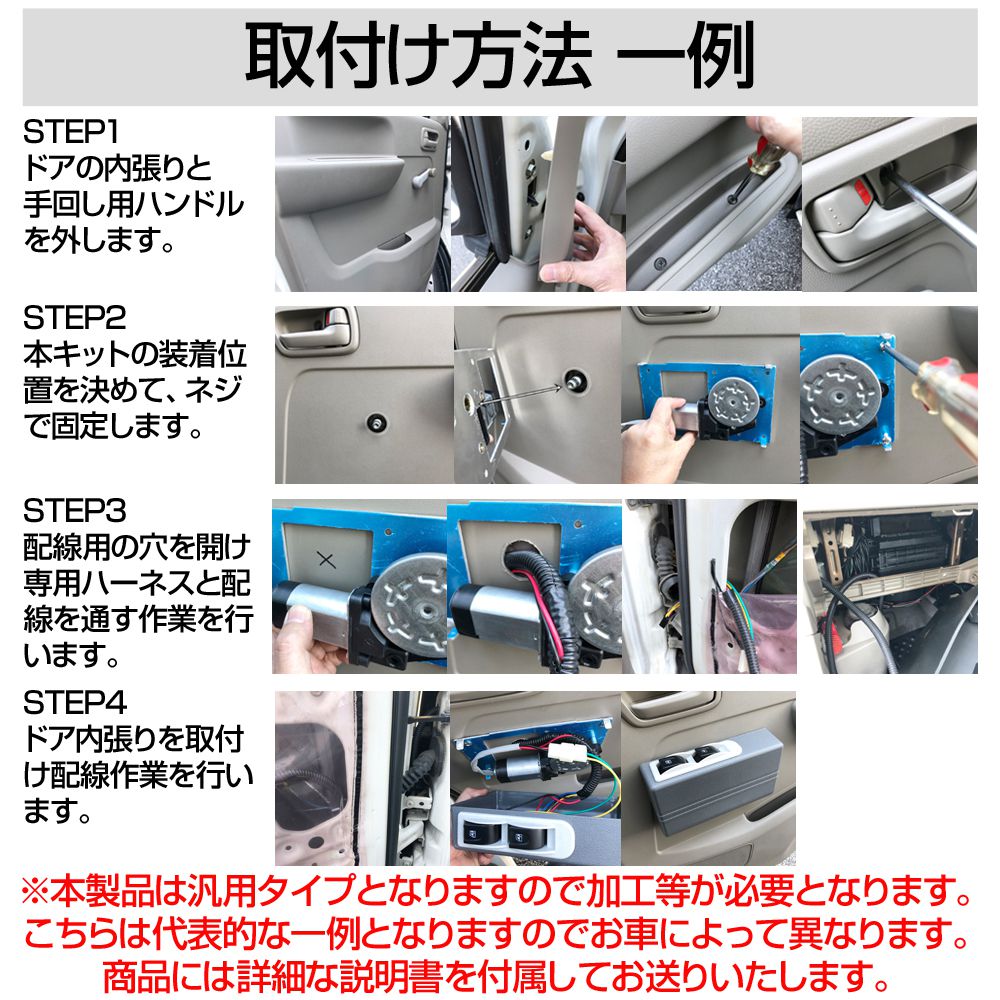 取付け方法 一例

STEP1
ドアの内張りと手回し用ハンドルを外します。

STEP2
本キットの装着位置を決めて、ネジで固定します。

STEP3
配線用の穴を開け専用ハーネスと配線を通す作業を行います。

STEP4
ドア内張りを取付け配線作業を行います。

※本製品は汎用タイプとなりますので加工等が必要となります。
こちらは代表的な一例となりますのでお車によって異なります。
商品には詳細な説明書を付属してお送りいたします。