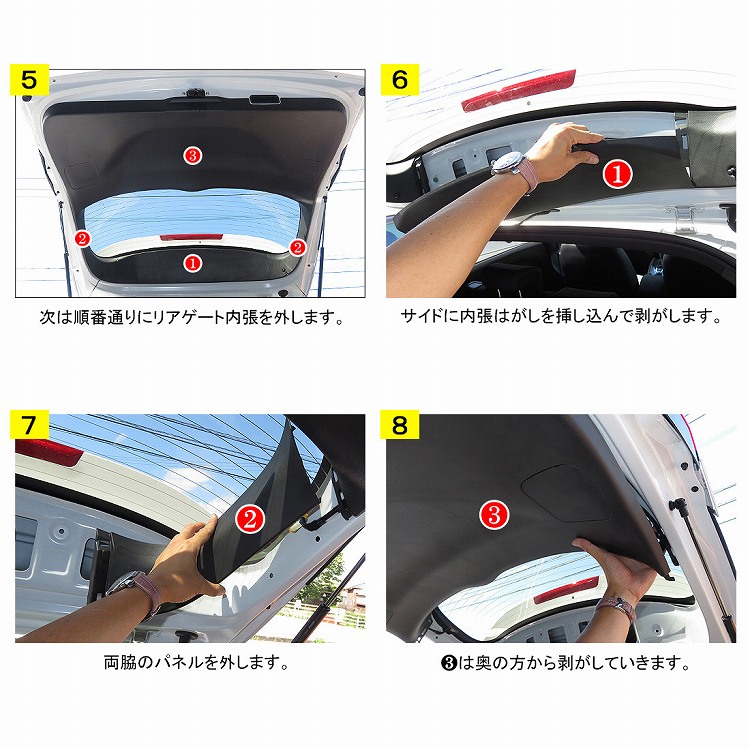 5

③

②

②

①

次は順番通りにリアゲート内張を外します。

6

①

サイドに内張はがしを挿し込んで剥がします。

7

②

両脇のパネルを外します。

8

③

❸は奥の方から剥がしていきます。