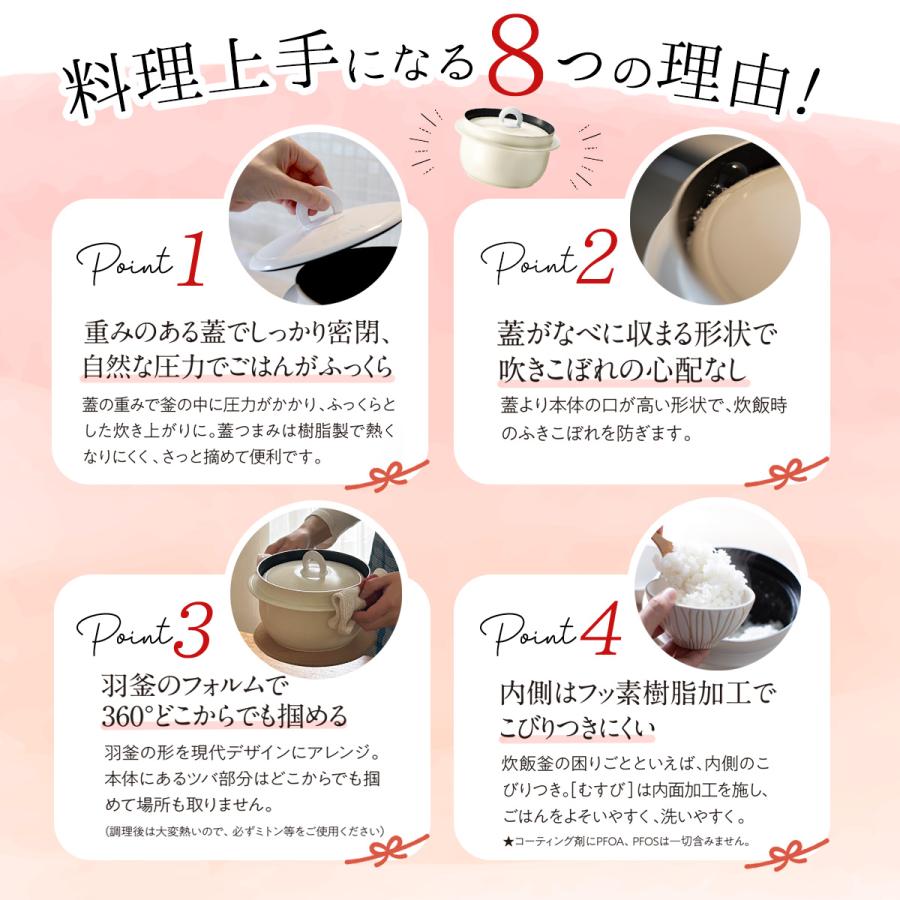 料理上手になる8つの理由!

Point 1

重みのある蓋でしっかり密閉、自然な圧力でごはんがふっくら

蓋の重みで釜の中に圧力がかかり、ふっくらとした炊き上がりに。蓋つまみは樹脂製で熱くなりにくく、さっと摘めて便利です。

Point 2

蓋がなべに収まる形状で吹きこぼれの心配なし

蓋より本体の口が高い形状で、炊飯時のふきこぼれを防ぎます。

Point 3

羽釜のフォルムで360°どこからでも掴める

羽釜の形を現代デザインにアレンジ。本体にあるツバ部分はどこからでも掴めて場所も取りません。

(調理後は大変熱いので、必ずミトン等をご使用ください)

Point 4

内側はフッ素樹脂加工でこびりつきにくい

炊飯釜の困りごとといえば、内側のこびりつき。[むすび]は内面加工を施し、ごはんをよそいやすく、洗いやすく。

★コーティング剤にPFOA、PFOSは一切含みません。