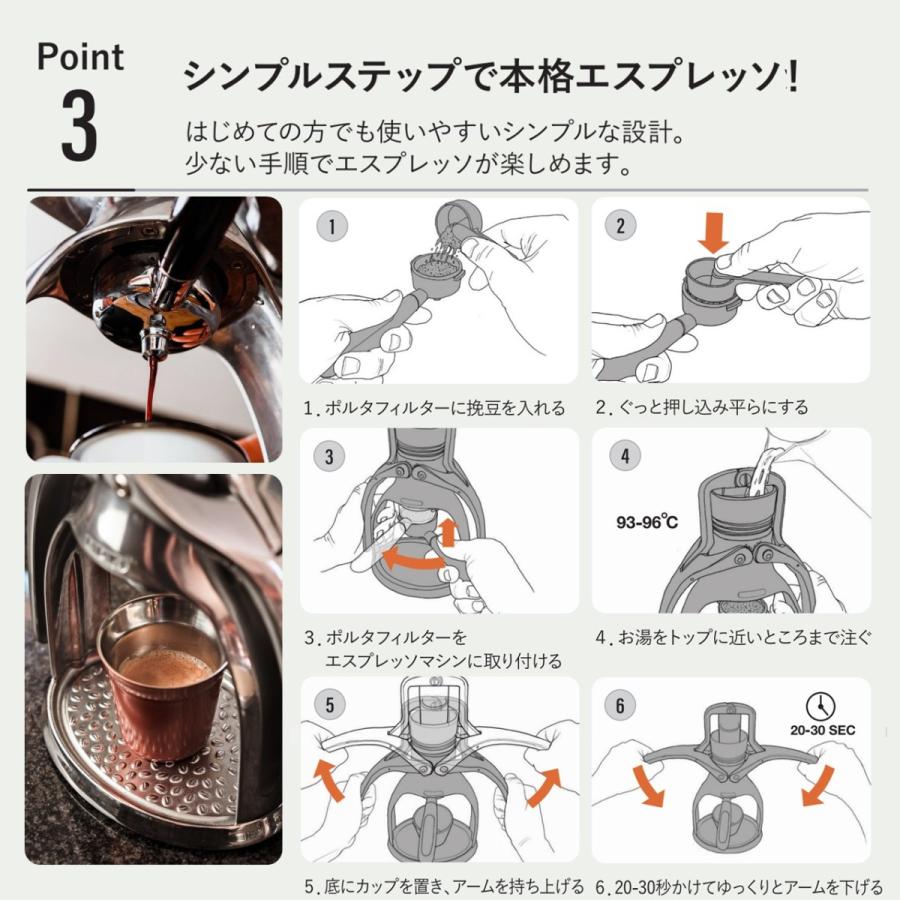 Point 3

シンプルステップで本格エスプレッソ!

はじめての方でも使いやすいシンプルな設計。
少ない手順でエスプレッソが楽しめます。

1

1. ポルタフィルターに挽豆を入れる

2

2. ぐっと押し込み平らにする

3

3. ポルタフィルターを エスプレッソマシンに取り付ける

4

93-96℃

4. お湯をトップに近いところまで注ぐ

5

5. 底にカップを置き、アームを持ち上げる

6

20-30 SEC

6. 20-30秒かけてゆっくりとアームを下げる