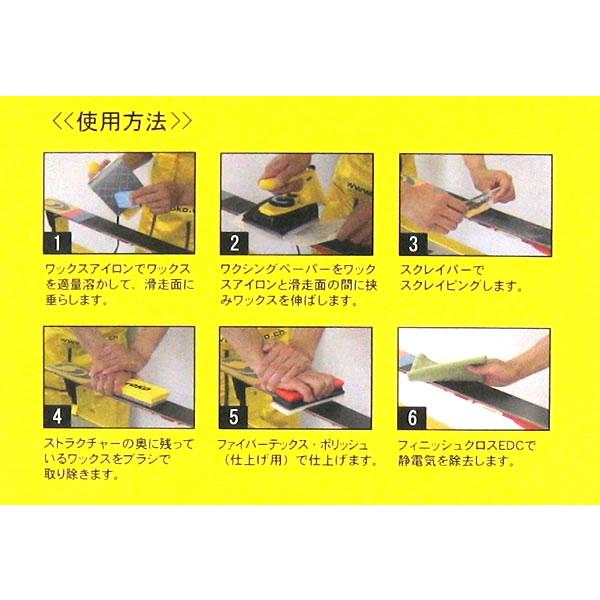 <<使用方法>>

1

ワックスアイロンでワックスを適量溶かして、滑走面に垂らします。

2

ワクシングペーパーをワックスアイロンと滑走面の間に挟みワックスを伸ばします。

3

スクレイパーでスクレイピングします。

4

ストラクチャーの奥に残っているワックスをブラシで取り除きます。

5

ファイバーテックス・ポリッシュ（仕上げ用）で仕上げます。

6

フィニッシュクロスEDCで静電気を除去します。