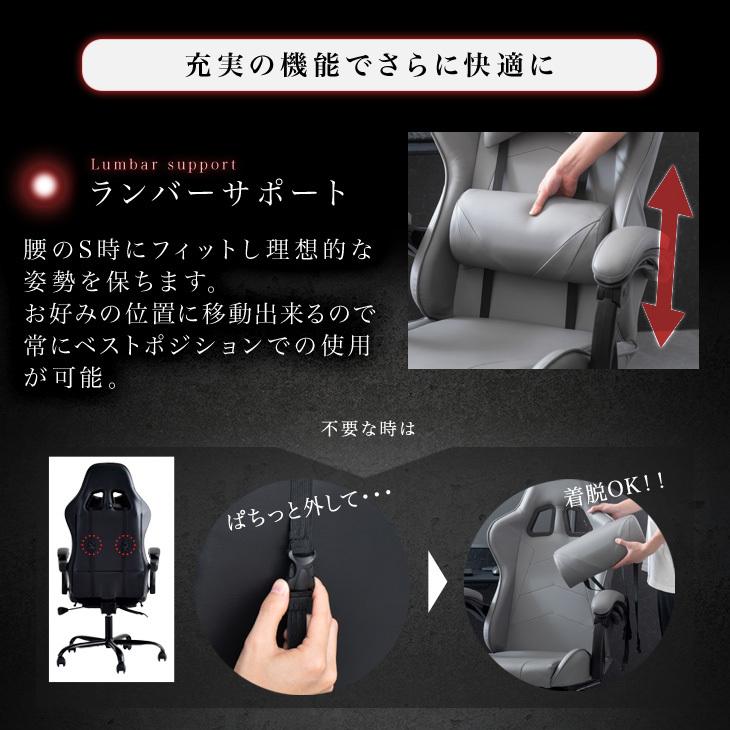 充実の機能でさらに快適に

Lumbar support
ランバーサポート

腰のS時にフィットし理想的な姿勢を保ちます。
お好みの位置に移動出来るので常にベストポジションでの使用が可能。

不要な時は

ぱちっと外して・・・

着脱OK!!