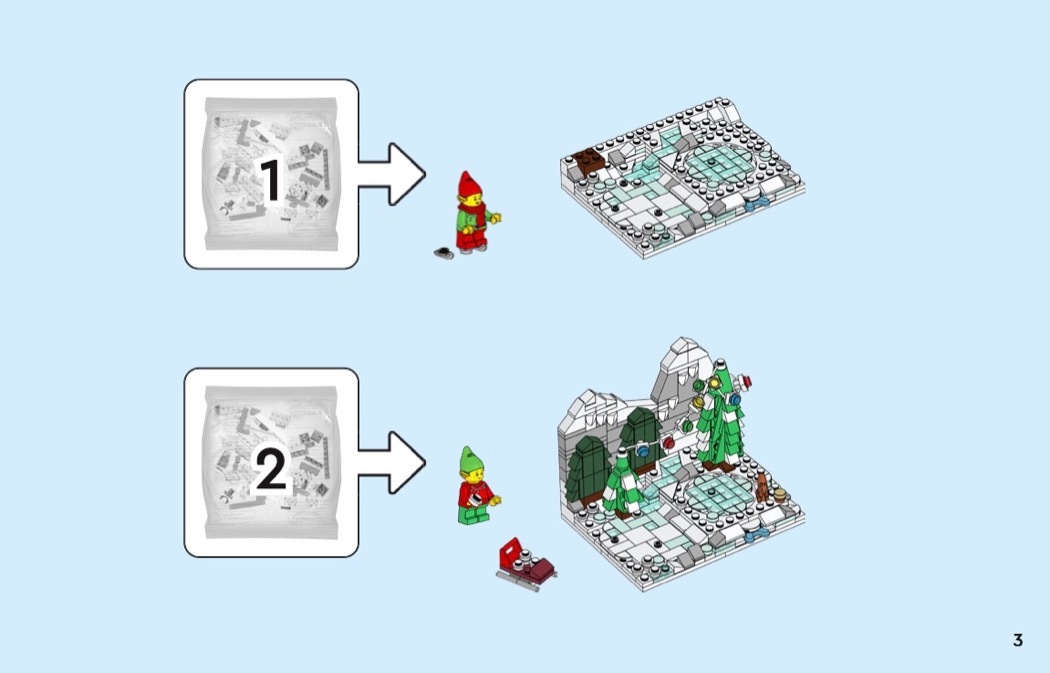 1

2

3