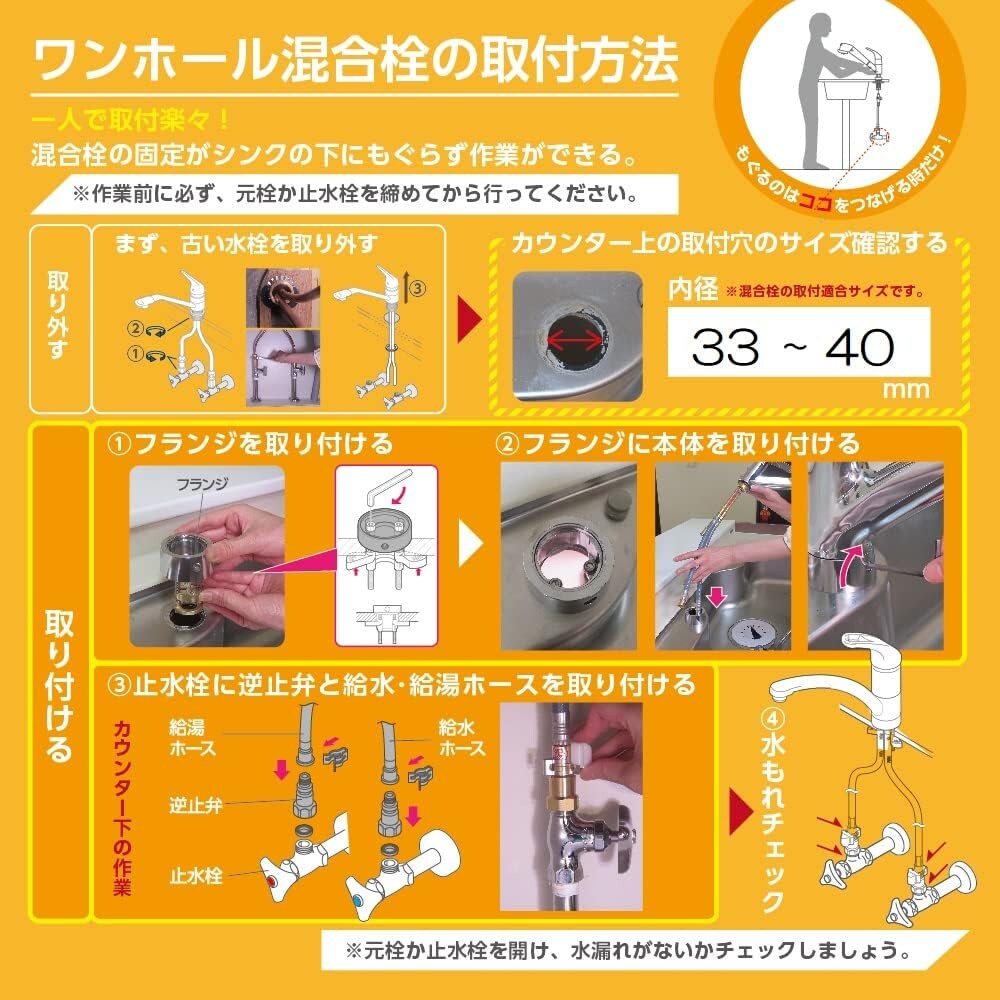 ワンホール混合栓の取付方法

一人で取付楽々！
混合栓の固定がシンクの下にもぐらず作業ができる。
※作業前に必ず、元栓か止水栓を締めてから行ってください。

もぐるのはココをつなげる時だけ！

取り外す
まず、古い水栓を取り外す
②
①
③

カウンター上の取付穴のサイズ確認する
内径 ※混合栓の取付適合サイズです。
33 ~ 40
mm

取り付ける
①フランジを取り付ける
フランジ

②フランジに本体を取り付ける

③止水栓に逆止弁と給水･給湯ホースを取り付ける
カウンター下の作業
給湯ホース
逆止弁
止水栓
給水ホース

④水もれチェック

※元栓か止水栓を開け、水漏れがないかチェックしましょう。