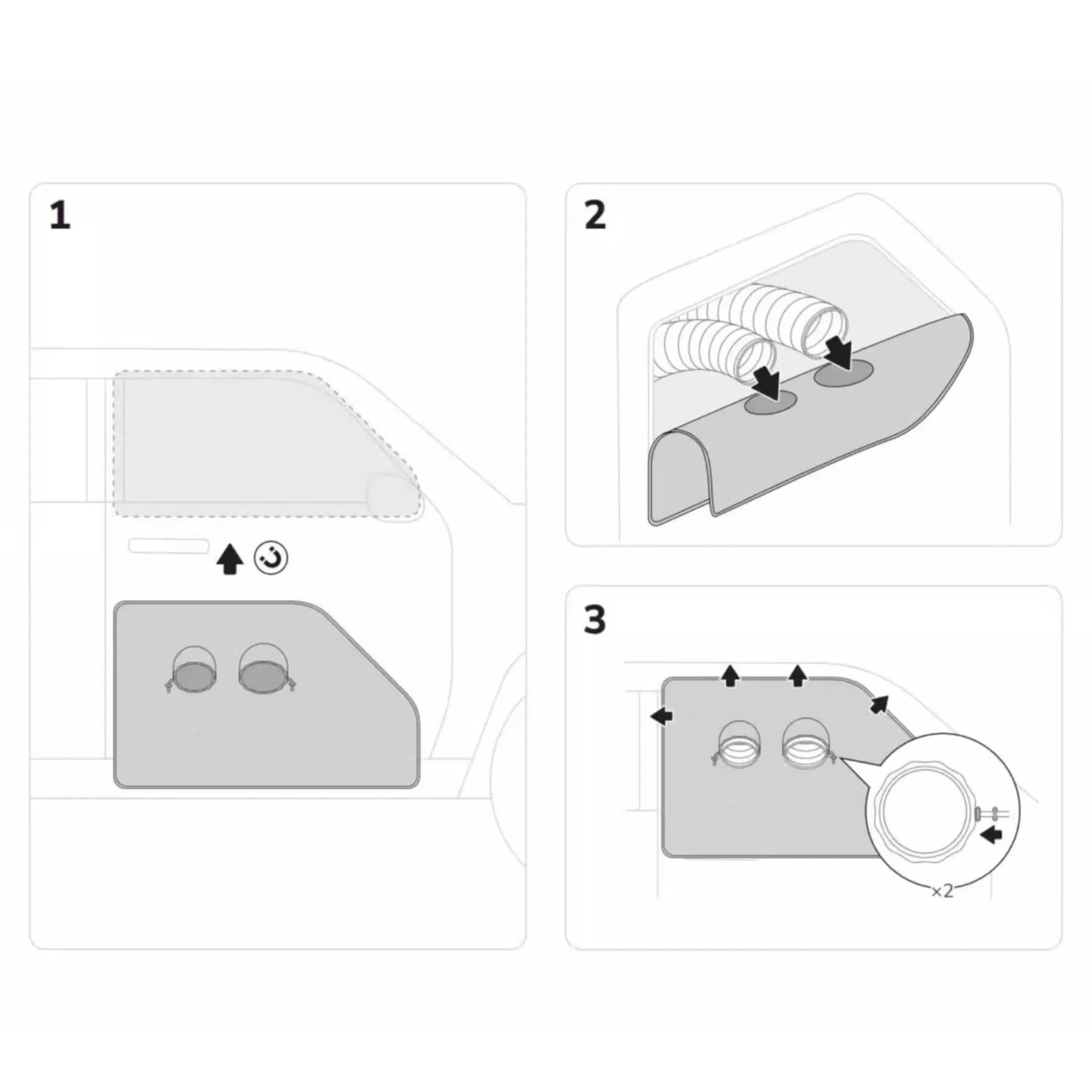 1

2

3

×2