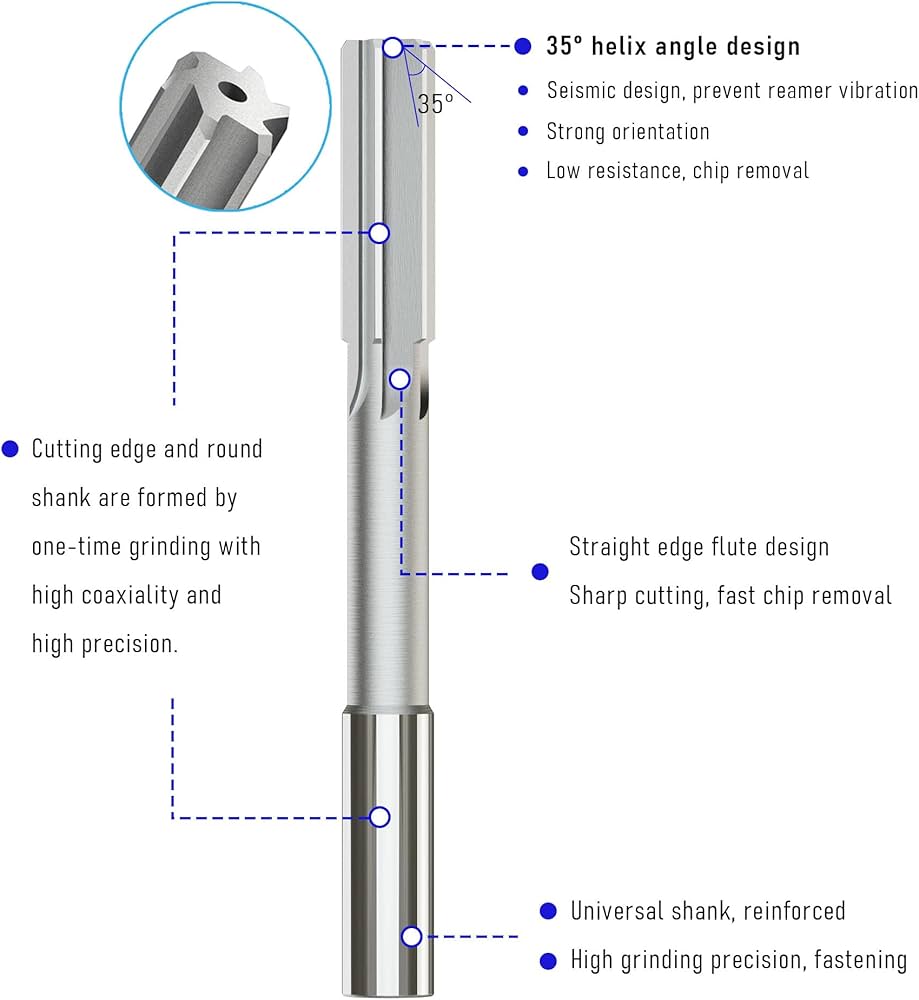 35° helix angle design

Seismic design, prevent reamer vibration

Strong orientation

Low resistance, chip removal

35°

Cutting edge and round shank are formed by one-time grinding with high coaxiality and high precision.

Straight edge flute design

Sharp cutting, fast chip removal

Universal shank, reinforced

High grinding precision, fastening