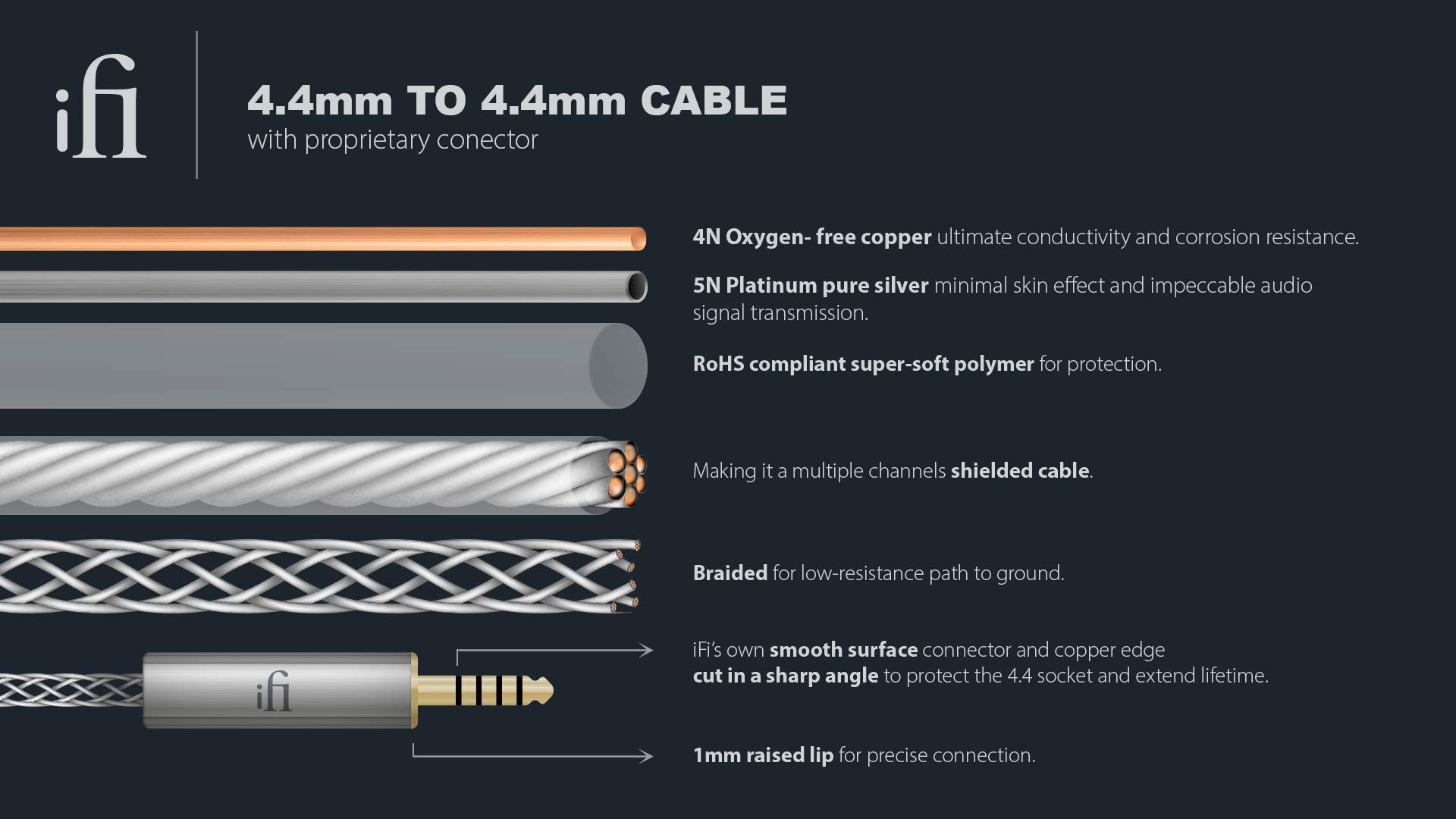 ifi

4.4mm TO 4.4mm CABLE
with proprietary conector

4N Oxygen- free copper ultimate conductivity and corrosion resistance.

5N Platinum pure silver minimal skin effect and impeccable audio signal transmission.

RoHS compliant super-soft polymer for protection.

Making it a multiple channels shielded cable.

Braided for low-resistance path to ground.

ifi

iFi's own smooth surface connector and copper edge
cut in a sharp angle to protect the 4.4 socket and extend lifetime.

1mm raised lip for precise connection.