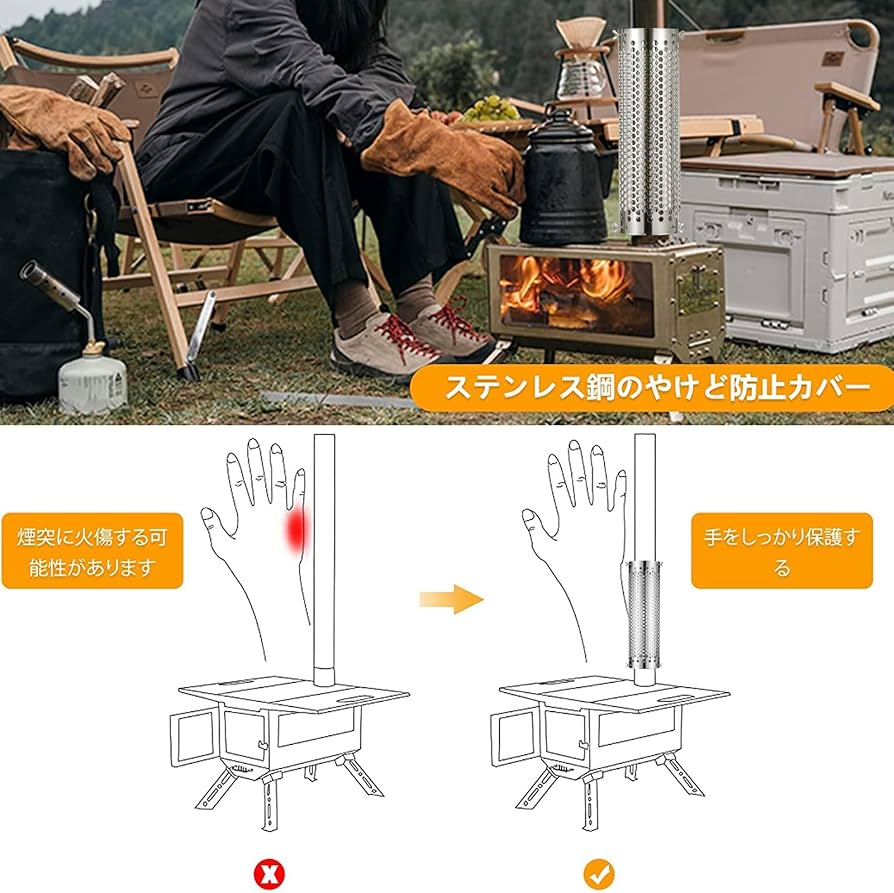 ステンレス鋼のやけど防止カバー

煙突に火傷する可能性があります

手をしっかり保護する