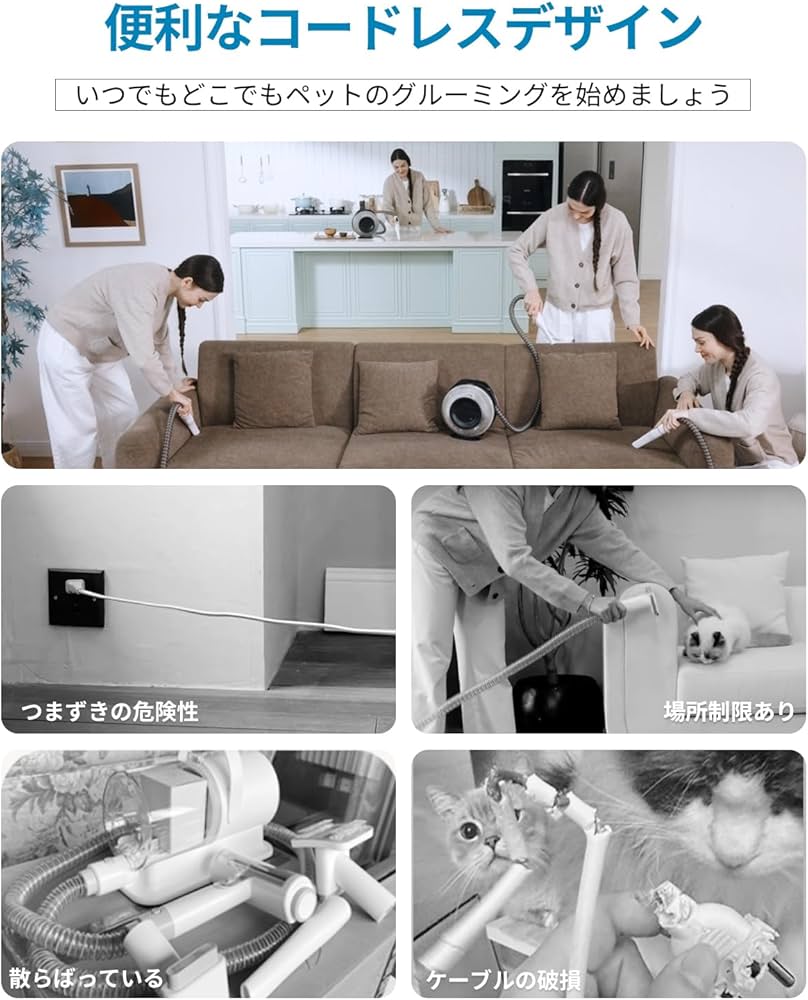 便利なコードレスデザイン

いつでもどこでもペットのグルーミングを始めましょう

つまずきの危険性

場所制限あり

散らばっている

ケーブルの破損