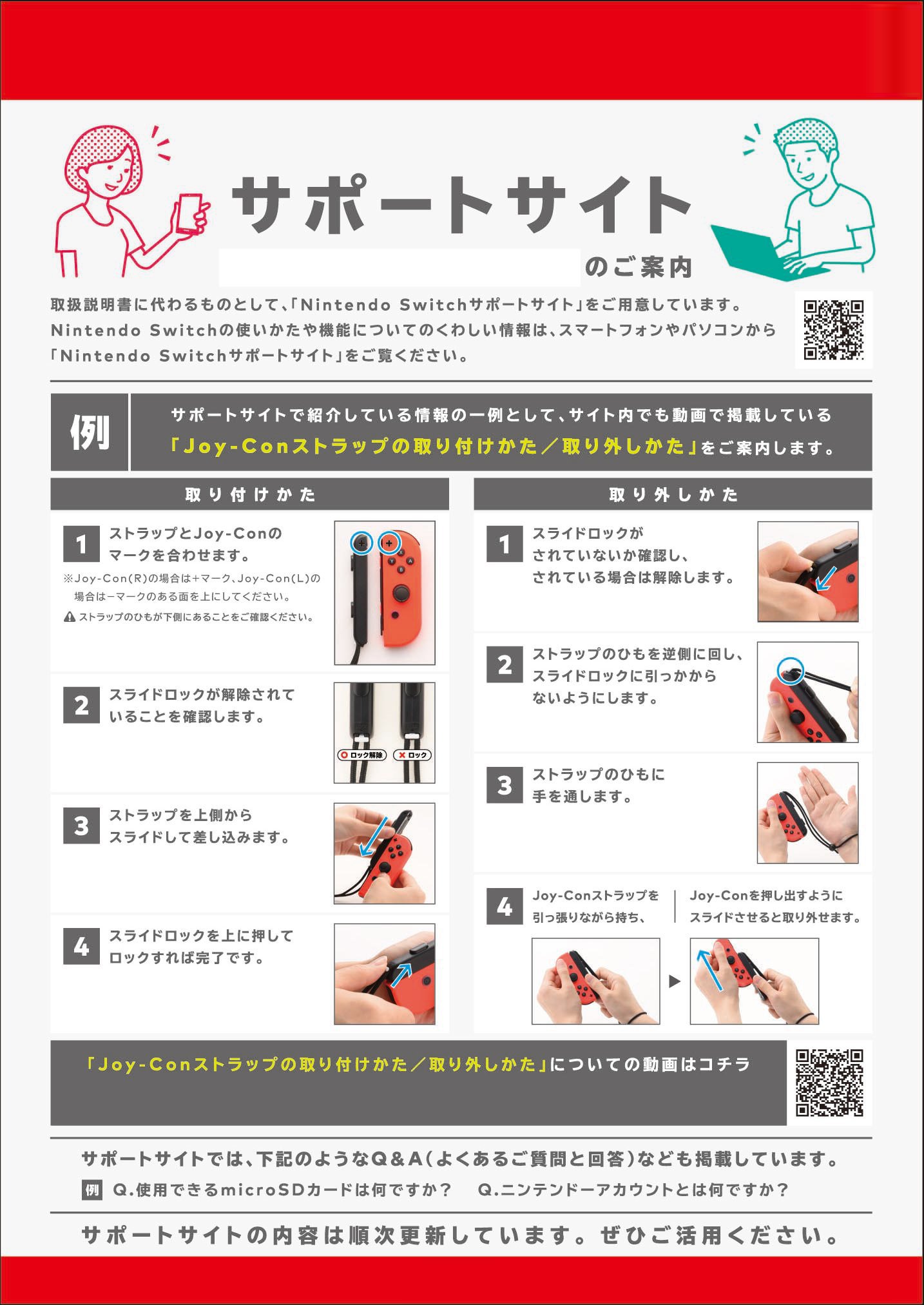 サポートサイト

のご案内

取扱説明書に代わるものとして、「Nintendo Switchサポートサイト」をご用意しています。Nintendo Switchの使いかたや機能についてのくわしい情報は、スマートフォンやパソコンから「Nintendo Switchサポートサイト」をご覧ください。

例

サポートサイトで紹介している情報の一例として、サイト内でも動画で掲載している「Joy-Conストラップの取り付けかた／取り外しかた」をご案内します。

取り付けかた

1 ストラップとJoy-Conのマークを合わせます。

※Joy-Con(R)の場合は+マーク、Joy-Con(L)の場合は−マークのある面を上にしてください。

ストラップのひもが下側にあることをご確認ください。

2 スライドロックが解除されていることを確認します。

ロック解除 ロック

3 ストラップを上側からスライドして差し込みます。

4 スライドロックを上に押してロックすれば完了です。

取り外しかた

1 スライドロックがされていないか確認し、されている場合は解除します。

2 ストラップのひもを逆側に回し、スライドロックに引っかからないようにします。

3 ストラップのひもに手を通します。

4 Joy-Conストラップを引っ張りながら持ち、 Joy-Conを押し出すようにスライドさせると取り外せます。

「Joy-Conストラップの取り付けかた／取り外しかた」についての動画はコチラ

サポートサイトでは、下記のようなQ&A(よくあるご質問と回答)なども掲載しています。

例 Q.使用できるmicroSDカードは何ですか？ Q.ニンテンドーアカウントとは何ですか？

サポートサイトの内容は順次更新しています。ぜひご活用ください。