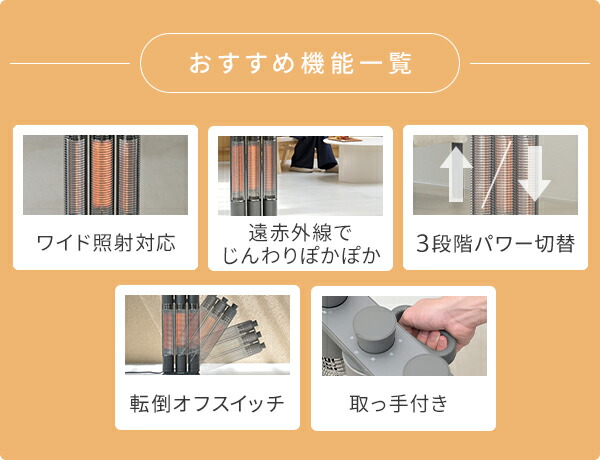 おすすめ機能一覧

ワイド照射対応

遠赤外線で
じんわりぽかぽか

3段階パワー切替

転倒オフスイッチ

取っ手付き