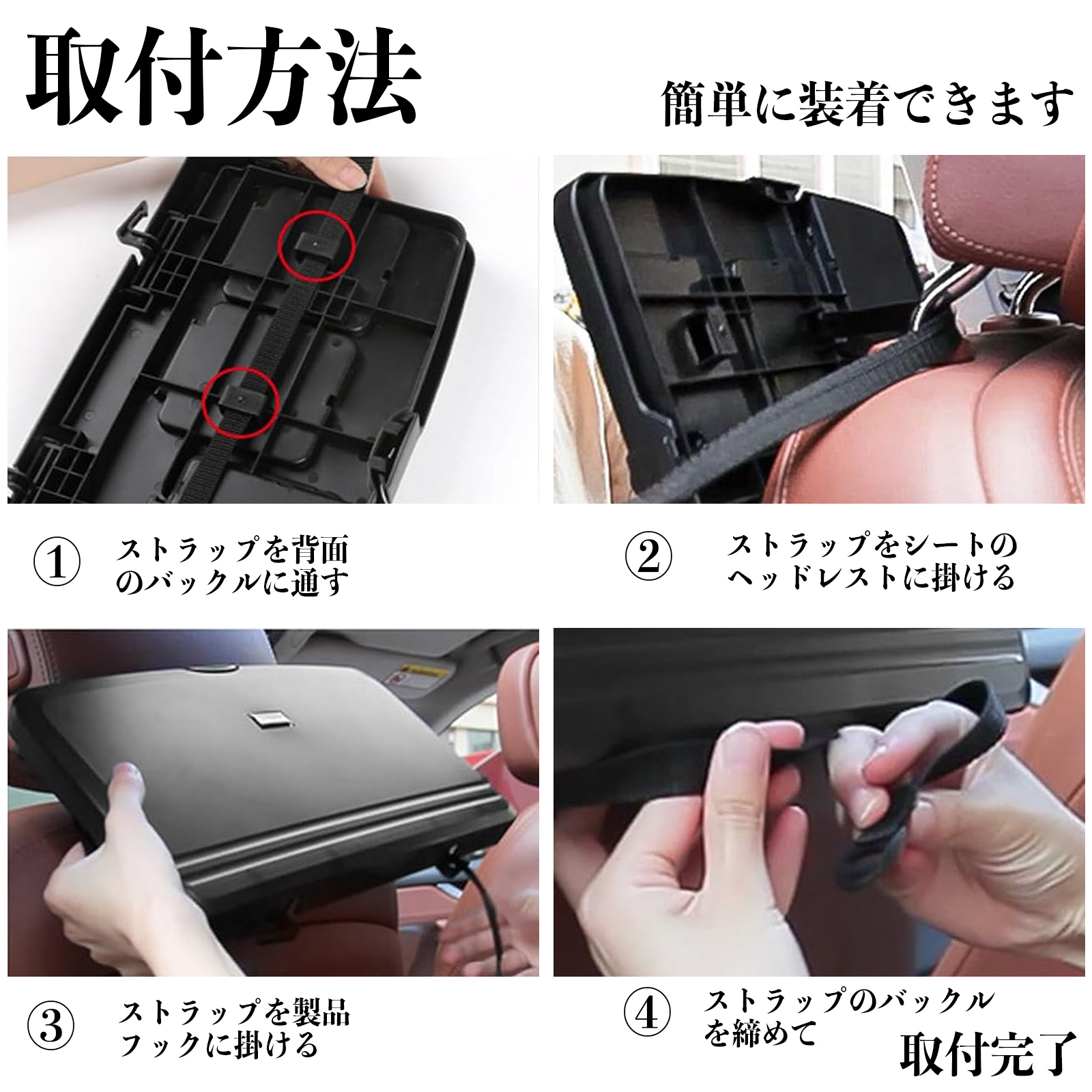 取付方法

簡単に装着できます

① ストラップを背面のバックルに通す

② ストラップをシートのヘッドレストに掛ける

③ ストラップを製品フックに掛ける

④ ストラップのバックルを締めて

取付完了