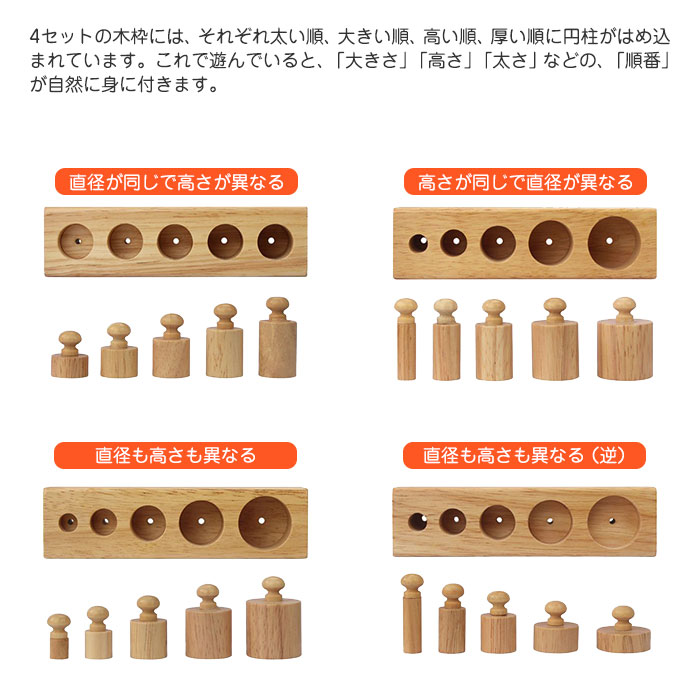 4セットの木枠には、それぞれ太い順、大きい順、高い順、厚い順に円柱がはめ込まれています。これで遊んでいると、「大きさ」「高さ」「太さ」などの、「順番」が自然に身に付きます。

直径が同じで高さが異なる

高さが同じで直径が異なる

直径も高さも異なる

直径も高さも異なる（逆）