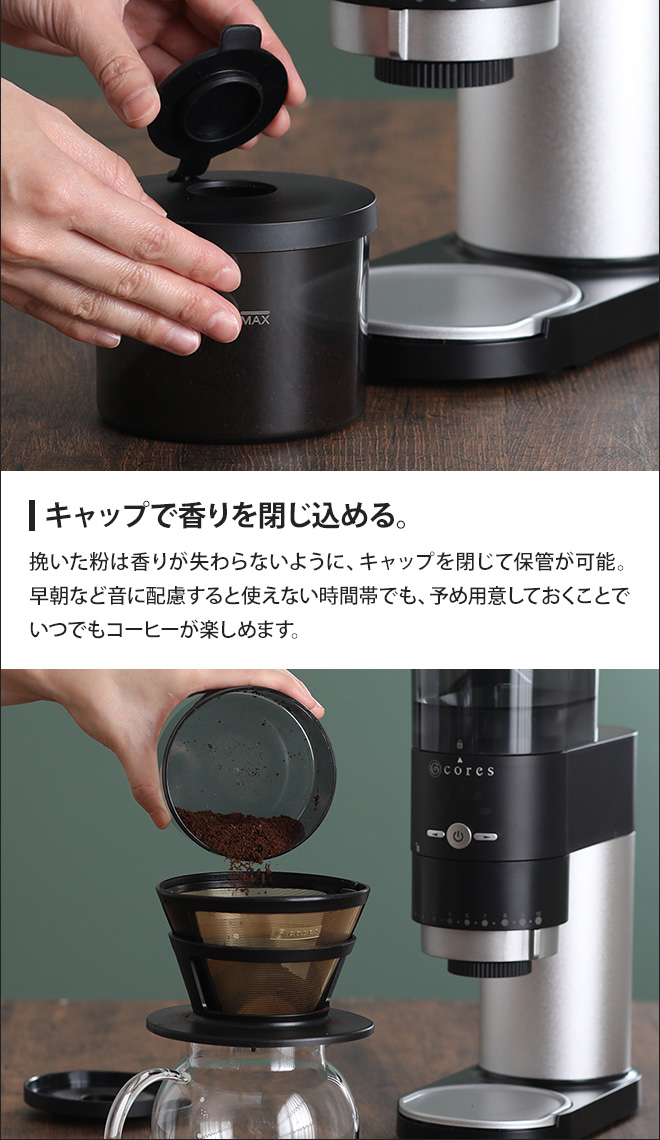 MAX

キャップで香りを閉じ込める。

挽いた粉は香りが失わらないように、キャップを閉じて保管が可能。早朝など音に配慮すると使えない時間帯でも、予め用意しておくことでいつでもコーヒーが楽しめます。

cores